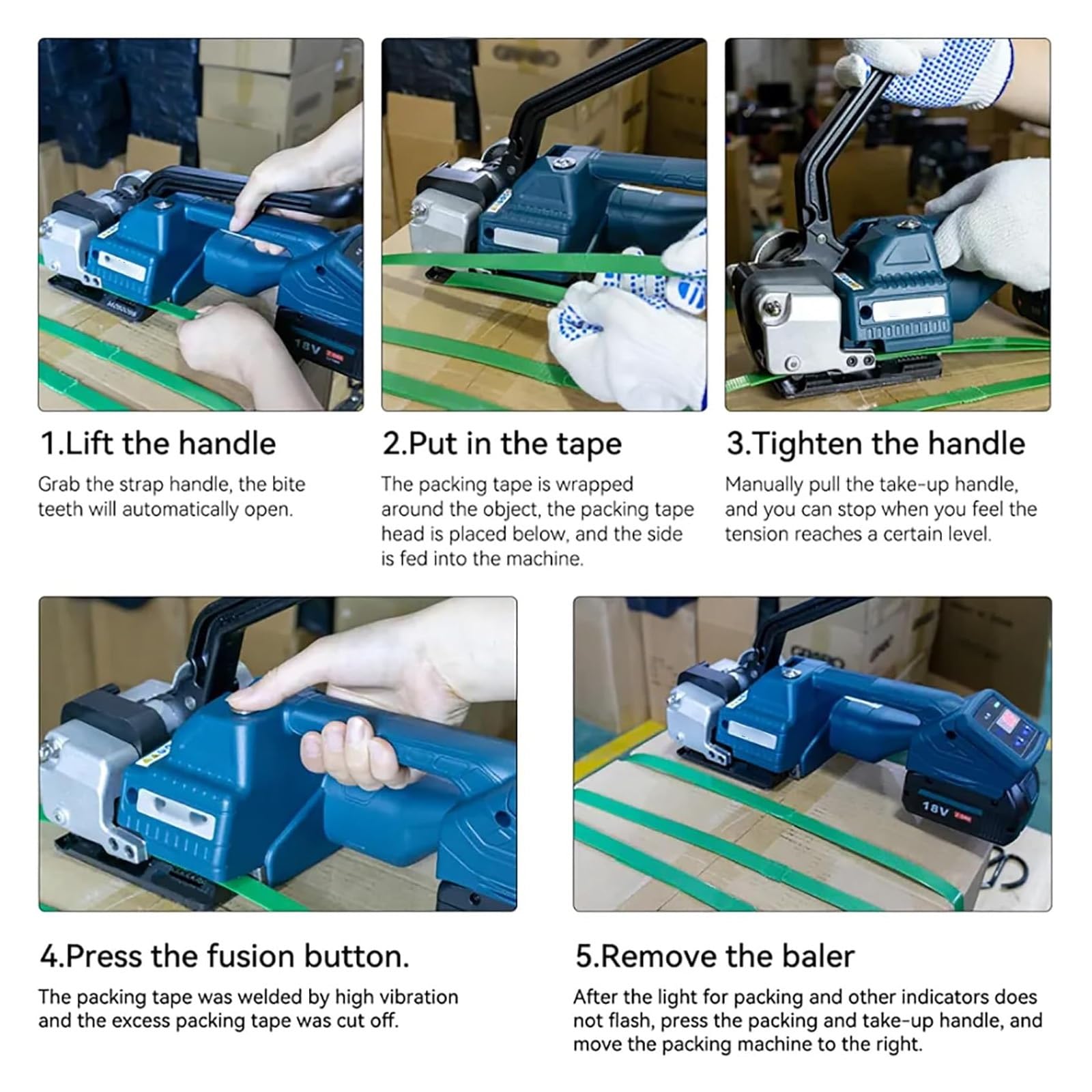 18V

1.Lift the handle

Grab the strap handle, the bite teeth will automatically open.

2.Put in the tape

The packing tape is wrapped around the object, the packing tape head is placed below, and the side is fed into the machine.

3.Tighten the handle

Manually pull the take-up handle, and you can stop when you feel the tension reaches a certain level.

18V

4.Press the fusion button.

The packing tape was welded by high vibration and the excess packing tape was cut off.

5.Remove the baler

After the light for packing and other indicators does not flash, press the packing and take-up handle, and move the packing machine to the right.