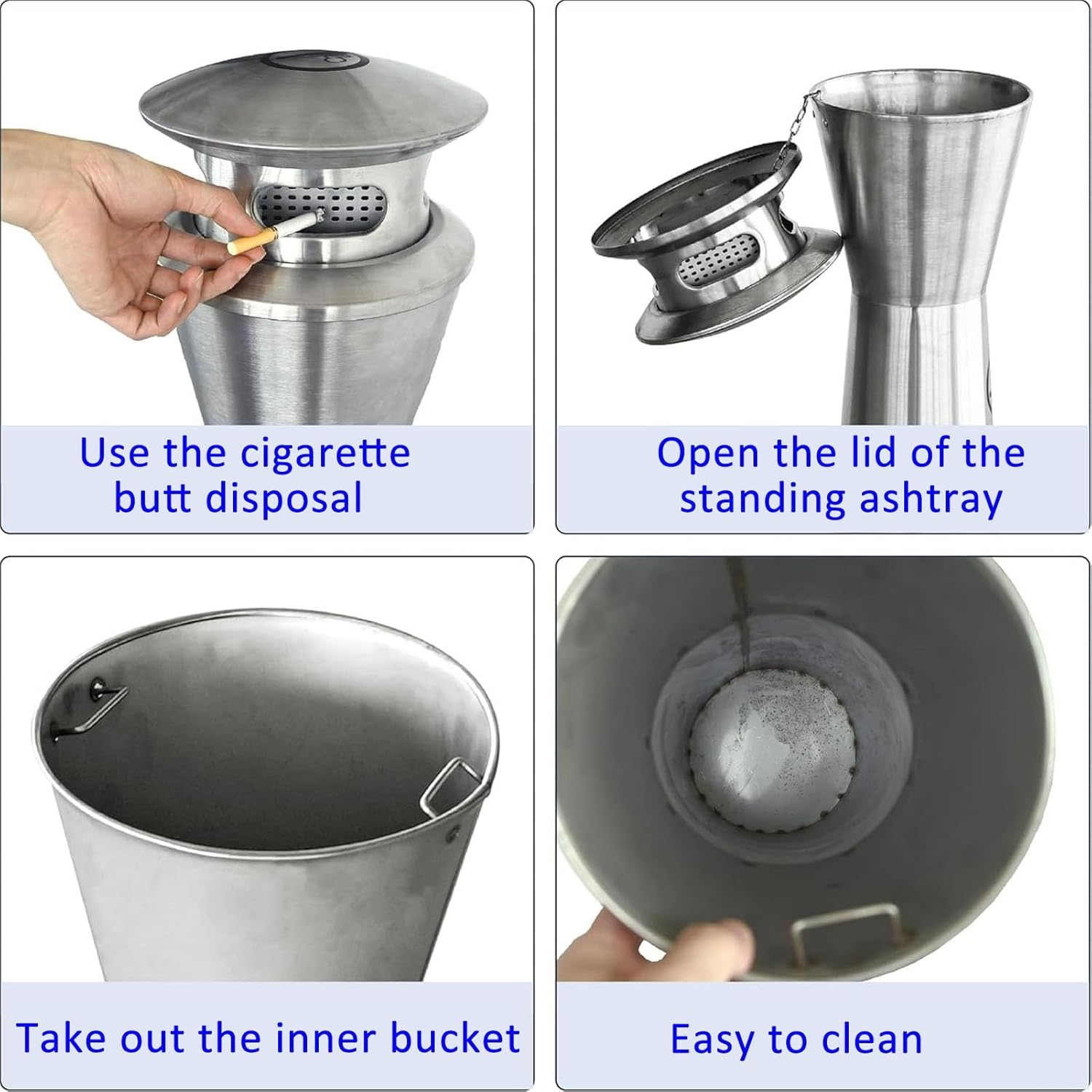 Use the cigarette butt disposal

Open the lid of the standing ashtray

Take out the inner bucket

Easy to clean