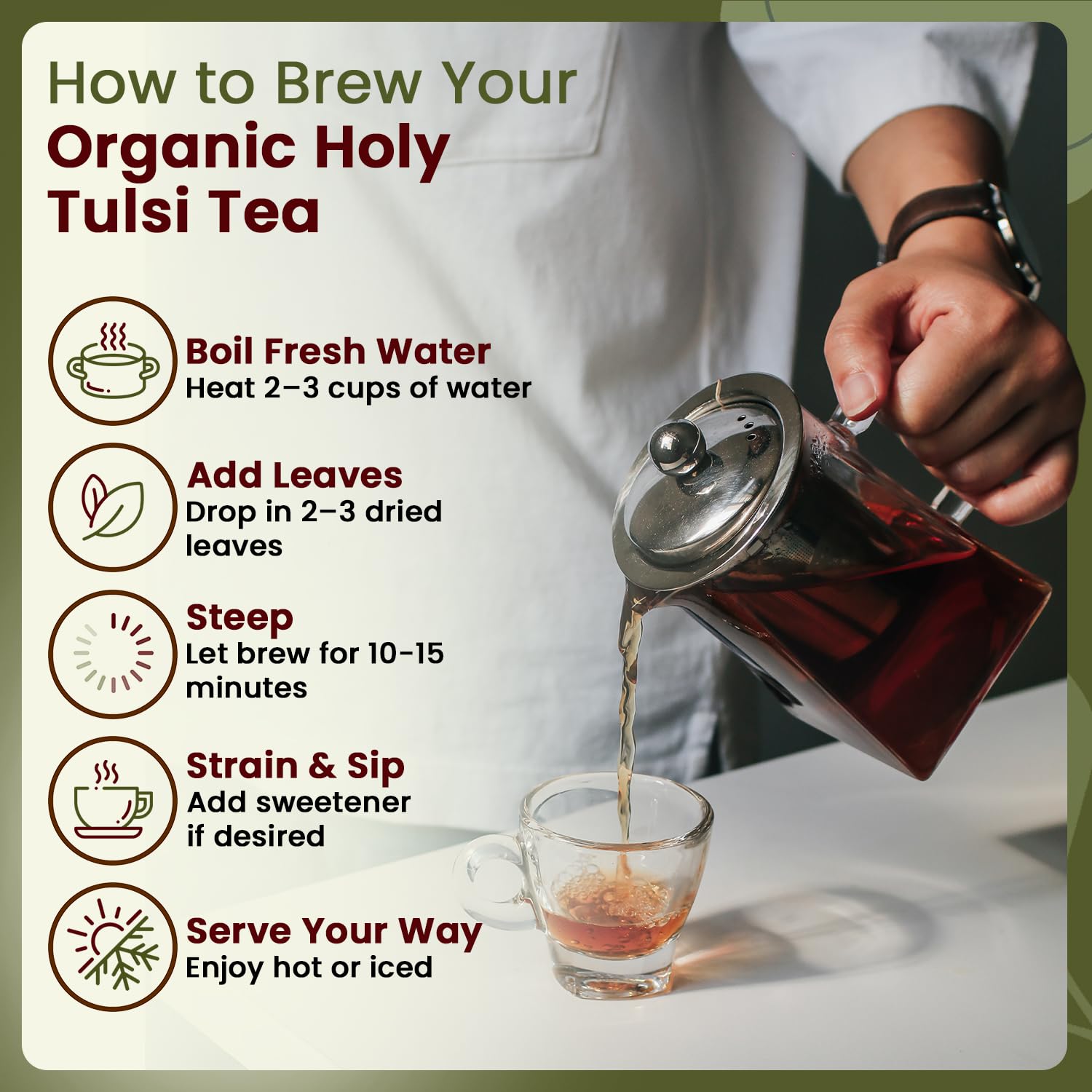 How to Brew Your
Organic Holy Tulsi Tea

Boil Fresh Water
Heat 2–3 cups of water

Add Leaves
Drop in 2–3 dried leaves

Steep
Let brew for 10-15 minutes

Strain & Sip
Add sweetener if desired

Serve Your Way
Enjoy hot or iced