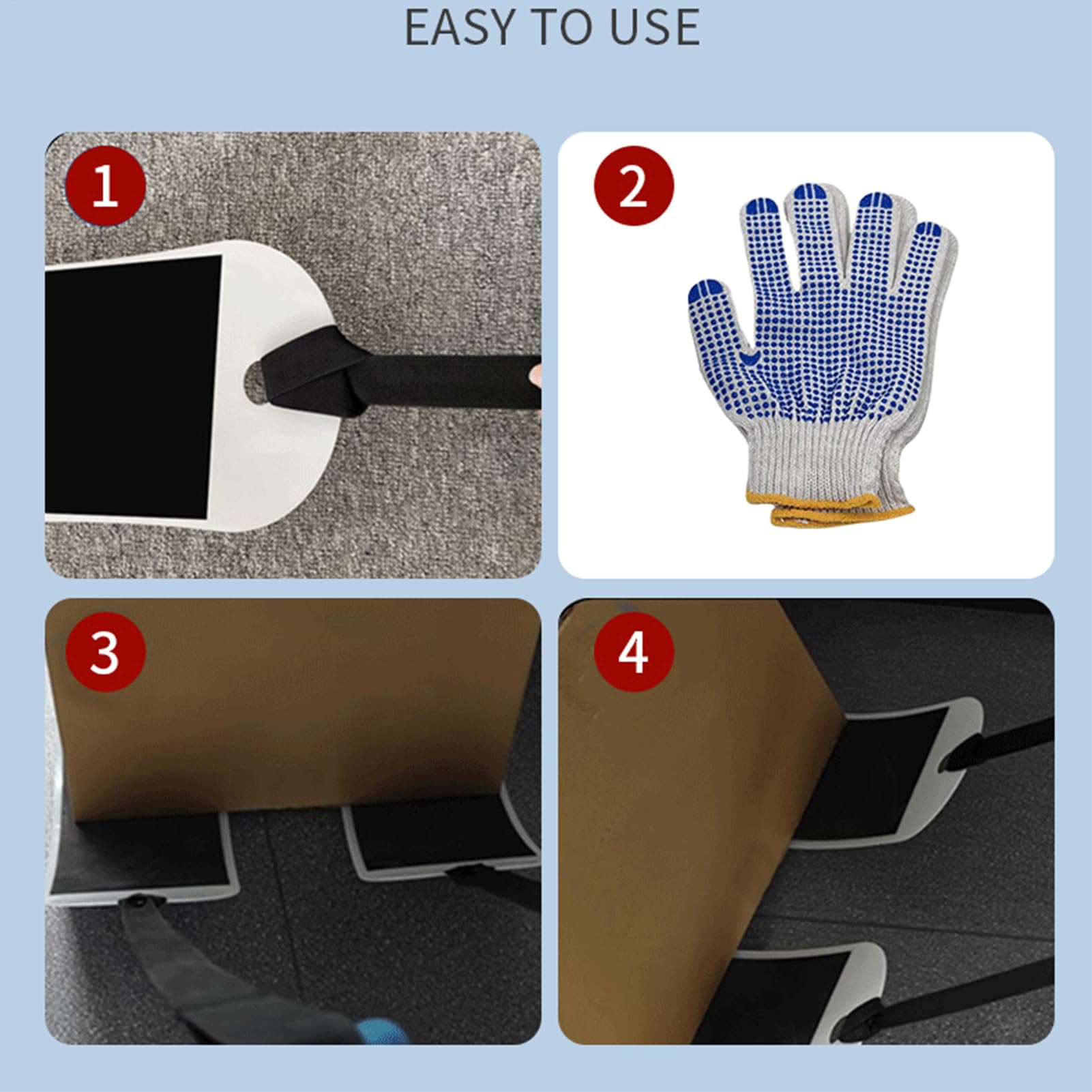 EASY TO USE

1

2

3

4