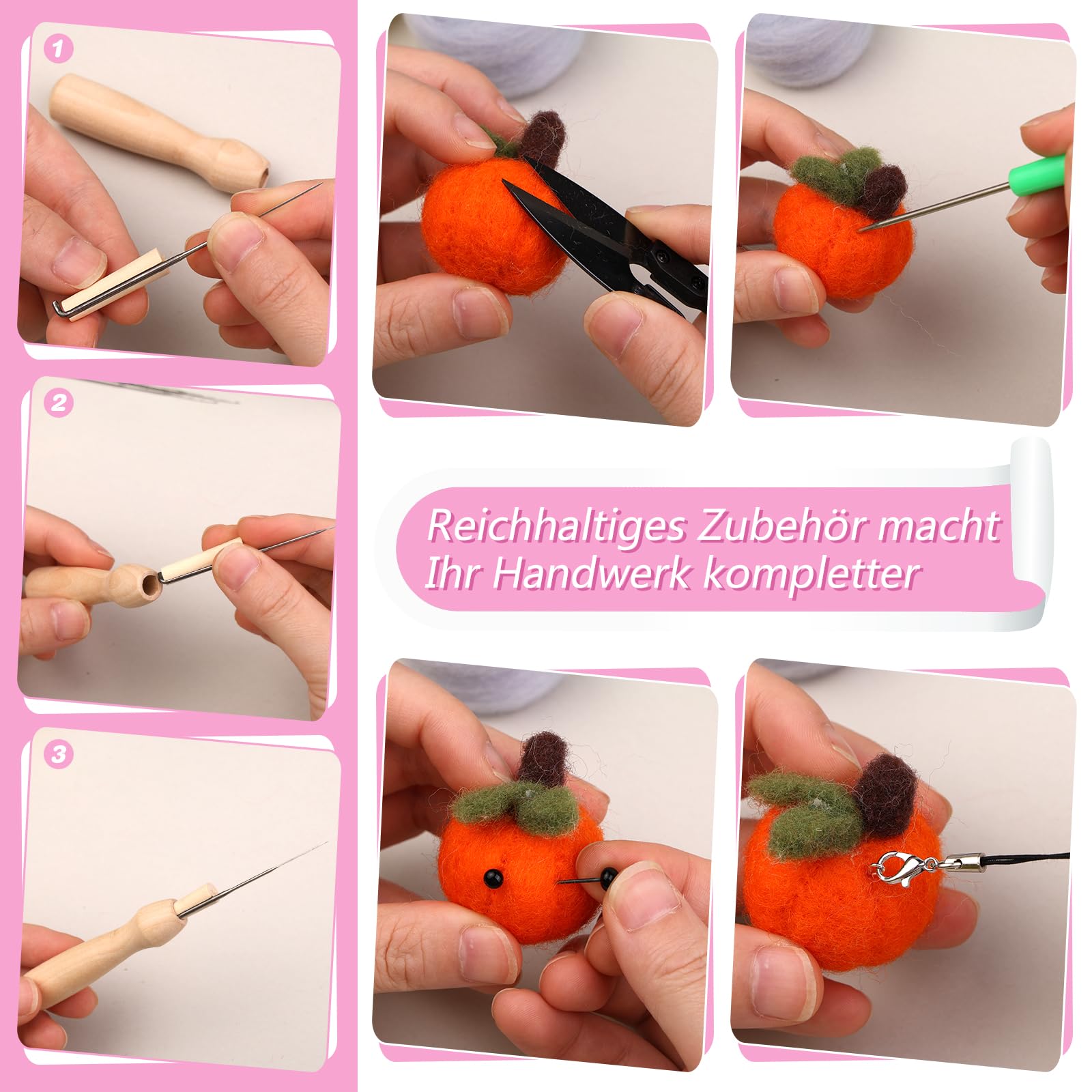 1

2

3

Reichhaltiges Zubehör macht Ihr Handwerk kompletter