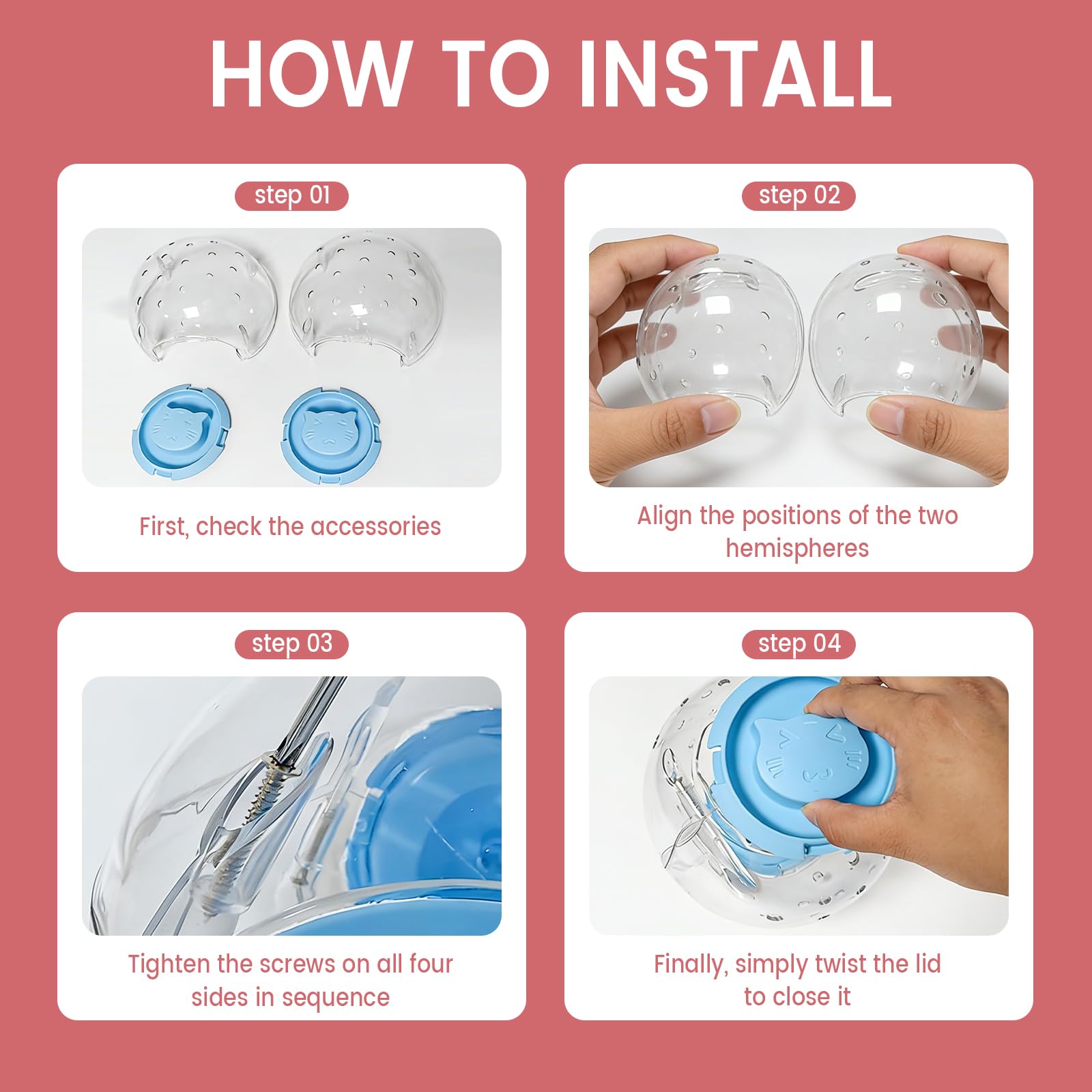 HOW TO INSTALL

step 01

First, check the accessories

step 02

Align the positions of the two hemispheres

step 03

Tighten the screws on all four sides in sequence

step 04

Finally, simply twist the lid to close it