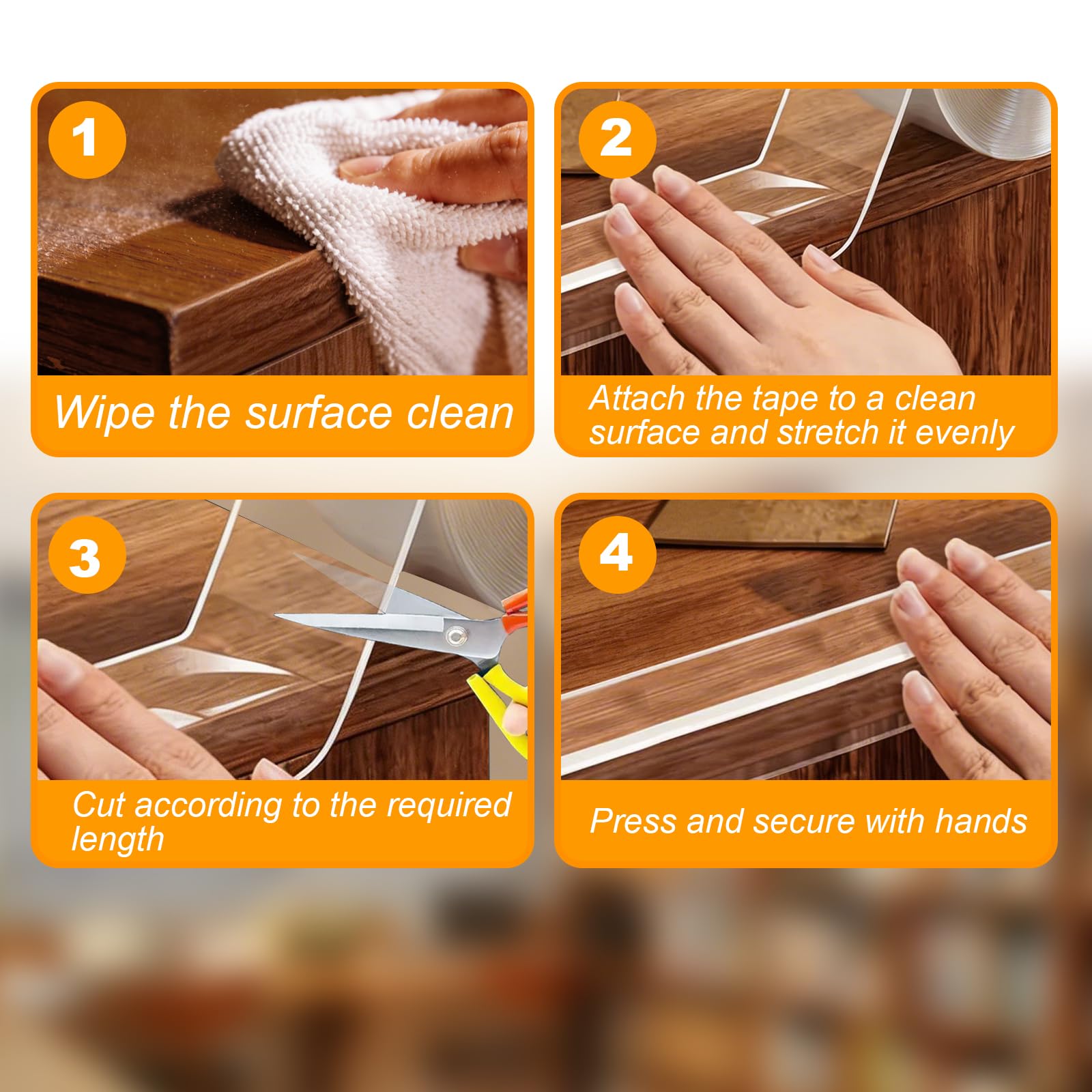 1

Wipe the surface clean

2

Attach the tape to a clean surface and stretch it evenly

3

Cut according to the required length

4

Press and secure with hands