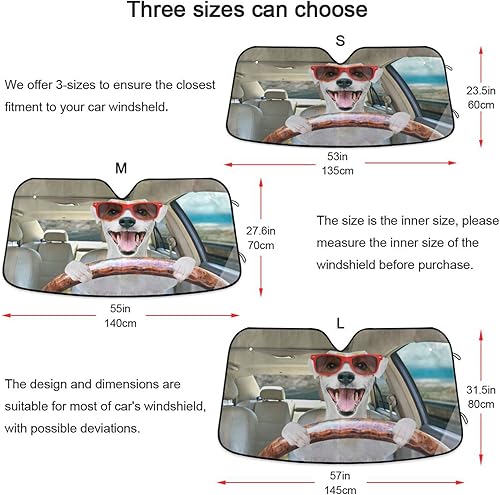 Three sizes can choose

S

We offer 3-sizes to ensure the closest fitment to your car windsheld.

23.5in
60cm

53in
135cm

M

27.6in
70cm

The size is the inner size, please measure the inner size of the windshield before purchase.

55in
140cm

L

The design and dimensions are suitable for most of car's windshield, with possible deviations.

31.5in
80cm

57in
145cm