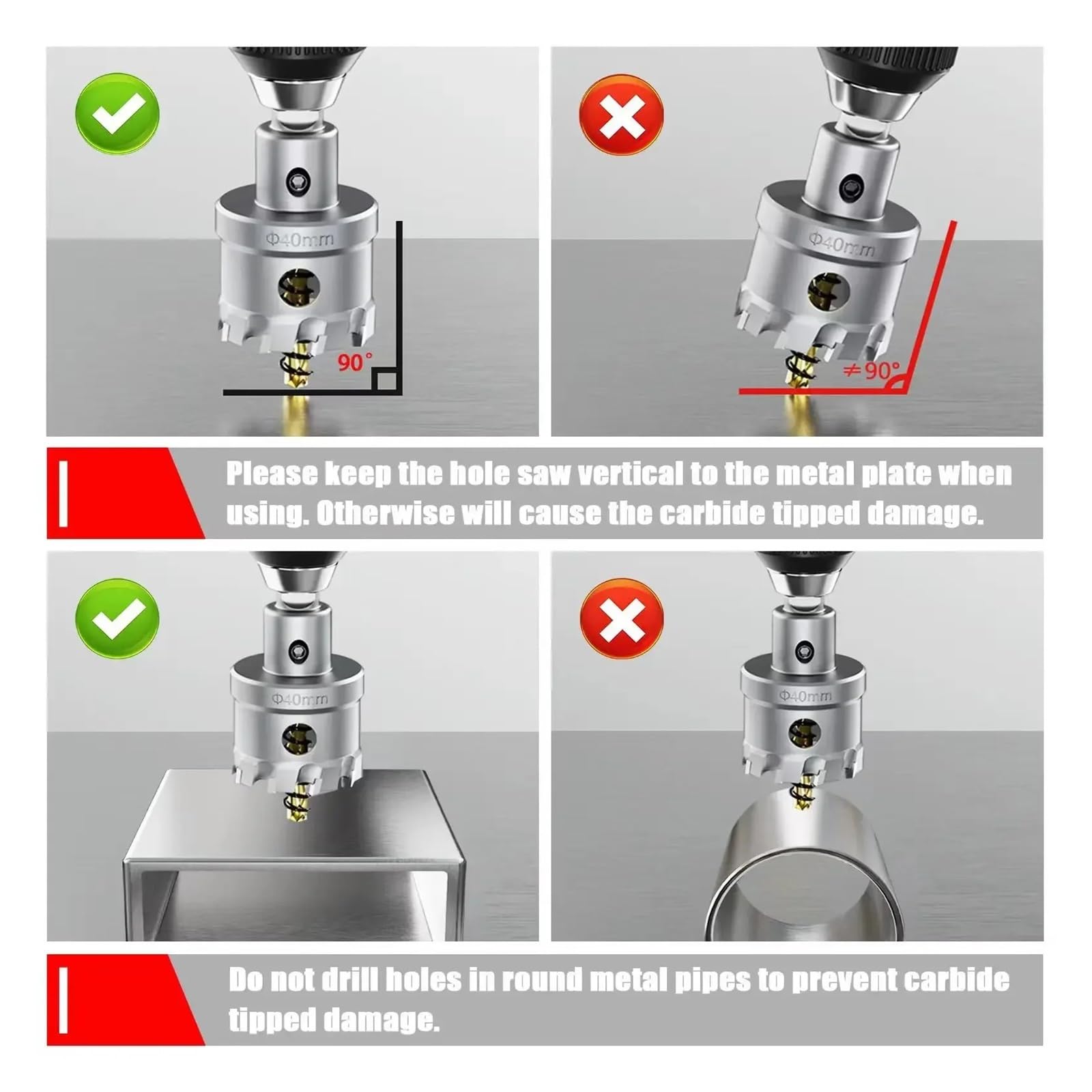 Φ40mm

90°

Φ40mm

≠90°

Please keep the hole saw vertical to the metal plate when using. Otherwise will cause the carbide tipped damage.

Φ40mm

Φ40mm

Do not drill holes in round metal pipes to prevent carbide tipped damage.