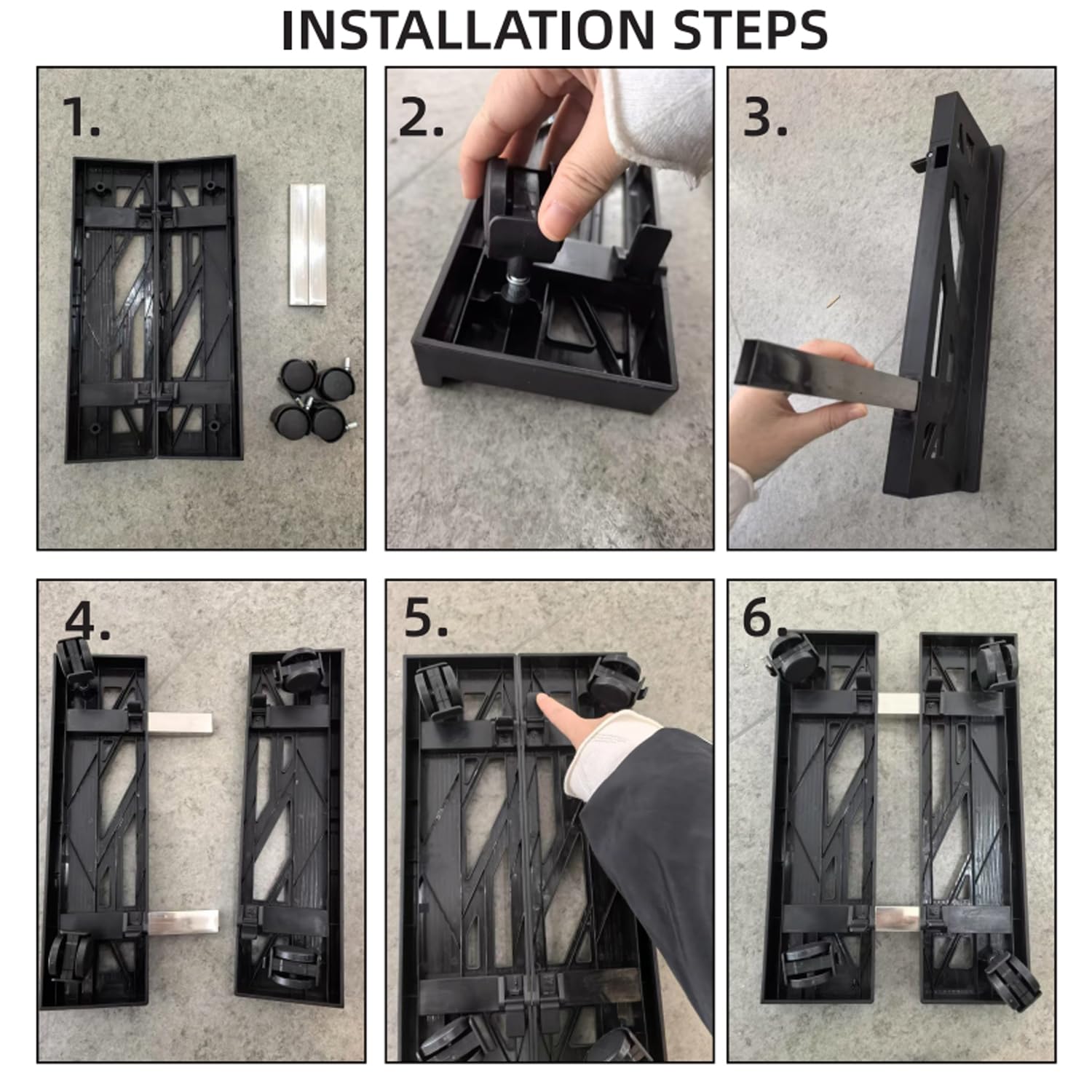 INSTALLATION STEPS

1.

2.

3.

4.

5.

6.