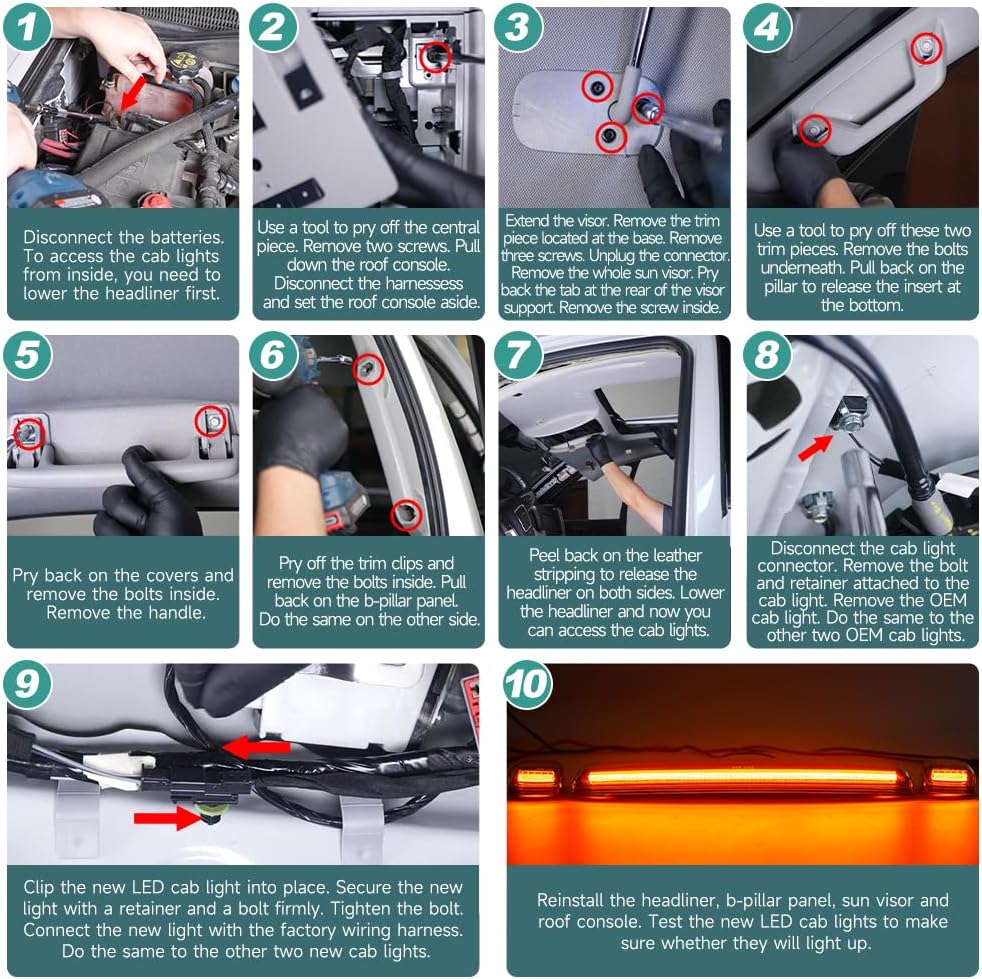 1

Disconnect the batteries. To access the cab lights from inside, you need to lower the headliner first.

2

Use a tool to pry off the central piece. Remove two screws. Pull down the roof console. Disconnect the harnessess and set the roof console aside.

3

Extend the visor. Remove the trim piece located at the base. Remove three screws. Unplug the connector. Remove the whole sun visor. Pry back the tab at the rear of the visor support. Remove the screw inside.

4

Use a tool to pry off these two trim pieces. Remove the bolts underneath. Pull back on the pillar to release the insert at the bottom.

5

Pry back on the covers and remove the bolts inside. Remove the handle.

6

Pry off the trim clips and remove the bolts inside. Pull back on the b-pillar panel. Do the same on the other side.

7

Peel back on the leather stripping to release the headliner on both sides. Lower the headliner and now you can access the cab lights.

8

Disconnect the cab light connector. Remove the bolt and retainer attached to the cab light. Remove the OEM cab light. Do the same to the other two OEM cab lights.

9

Clip the new LED cab light into place. Secure the new light with a retainer and a bolt firmly. Tighten the bolt. Connect the new light with the factory wiring harness. Do the same to the other two new cab lights.

10

Reinstall the headliner, b-pillar panel, sun visor and roof console. Test the new LED cab lights to make sure whether they will light up.