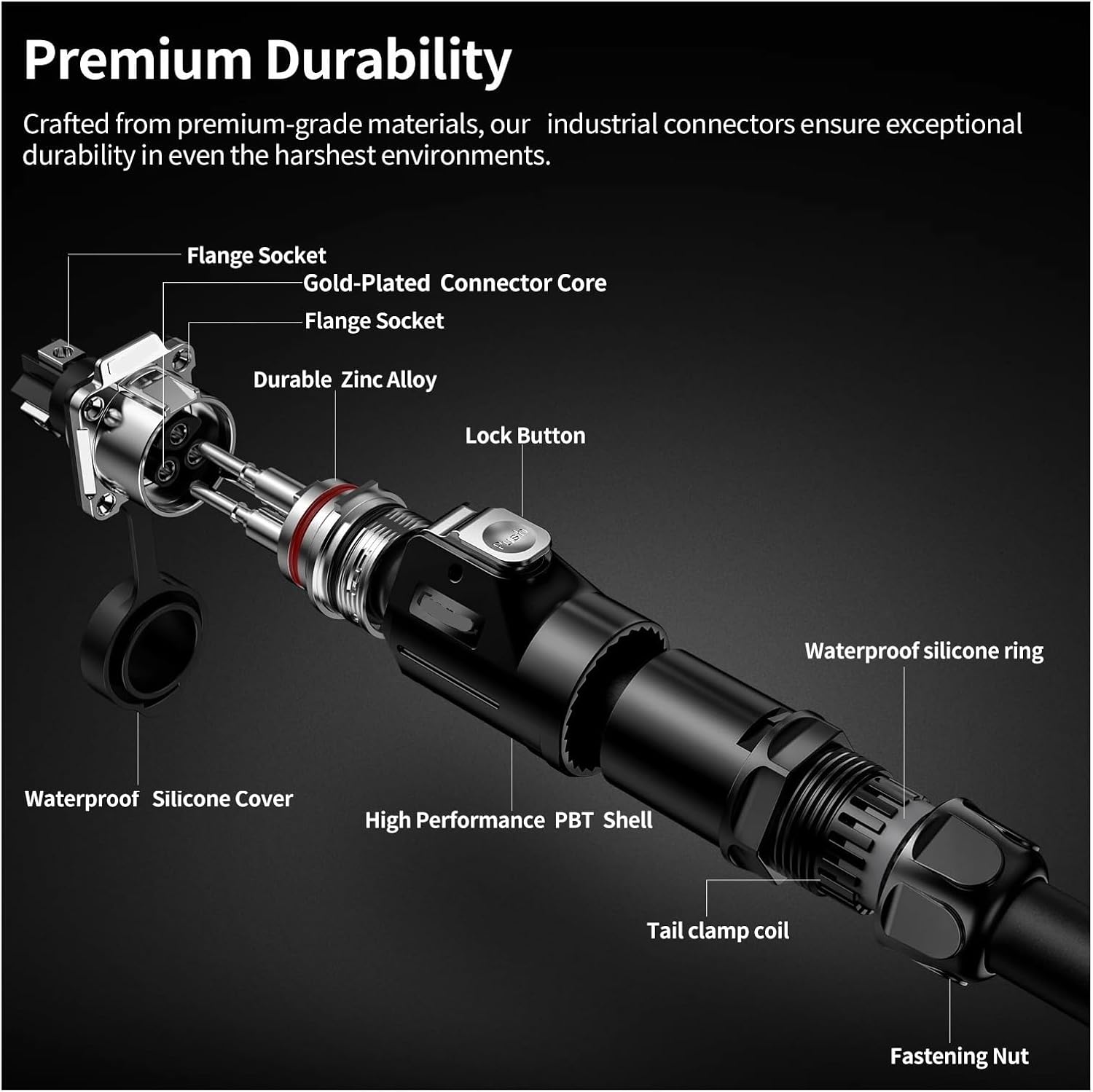 Premium Durability

Crafted from premium-grade materials, our industrial connectors ensure exceptional durability in even the harshest environments.

Flange Socket

Gold-Plated Connector Core

Flange Socket

Durable Zinc Alloy

Lock Button

Push

Waterproof silicone ring

Waterproof Silicone Cover

High Performance PBT Shell

Tail clamp coil

Fastening Nut