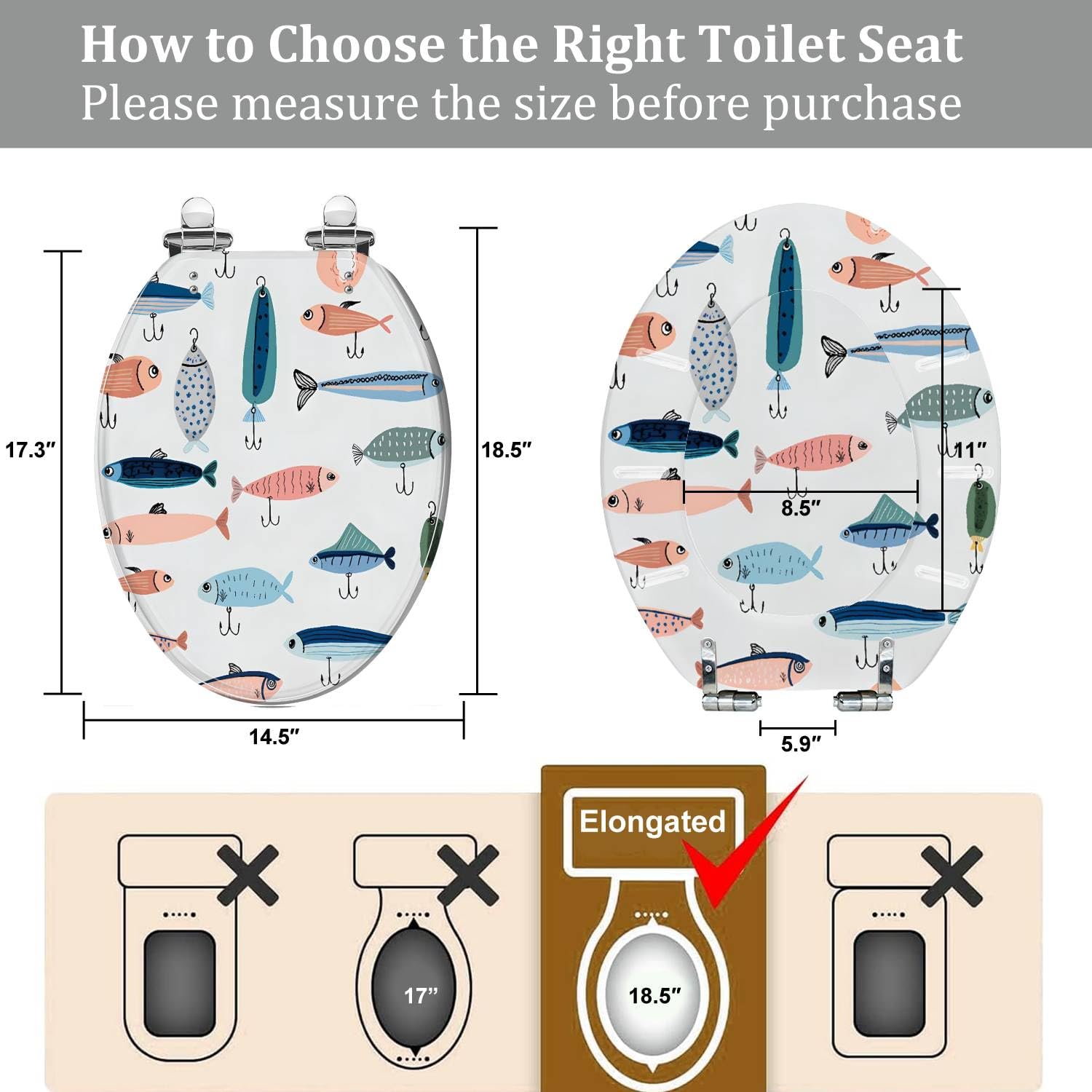 How to Choose the Right Toilet Seat
Please measure the size before purchase

17.3″

18.5″

14.5″

11″

8.5″

5.9″

Elongated

17″

18.5″