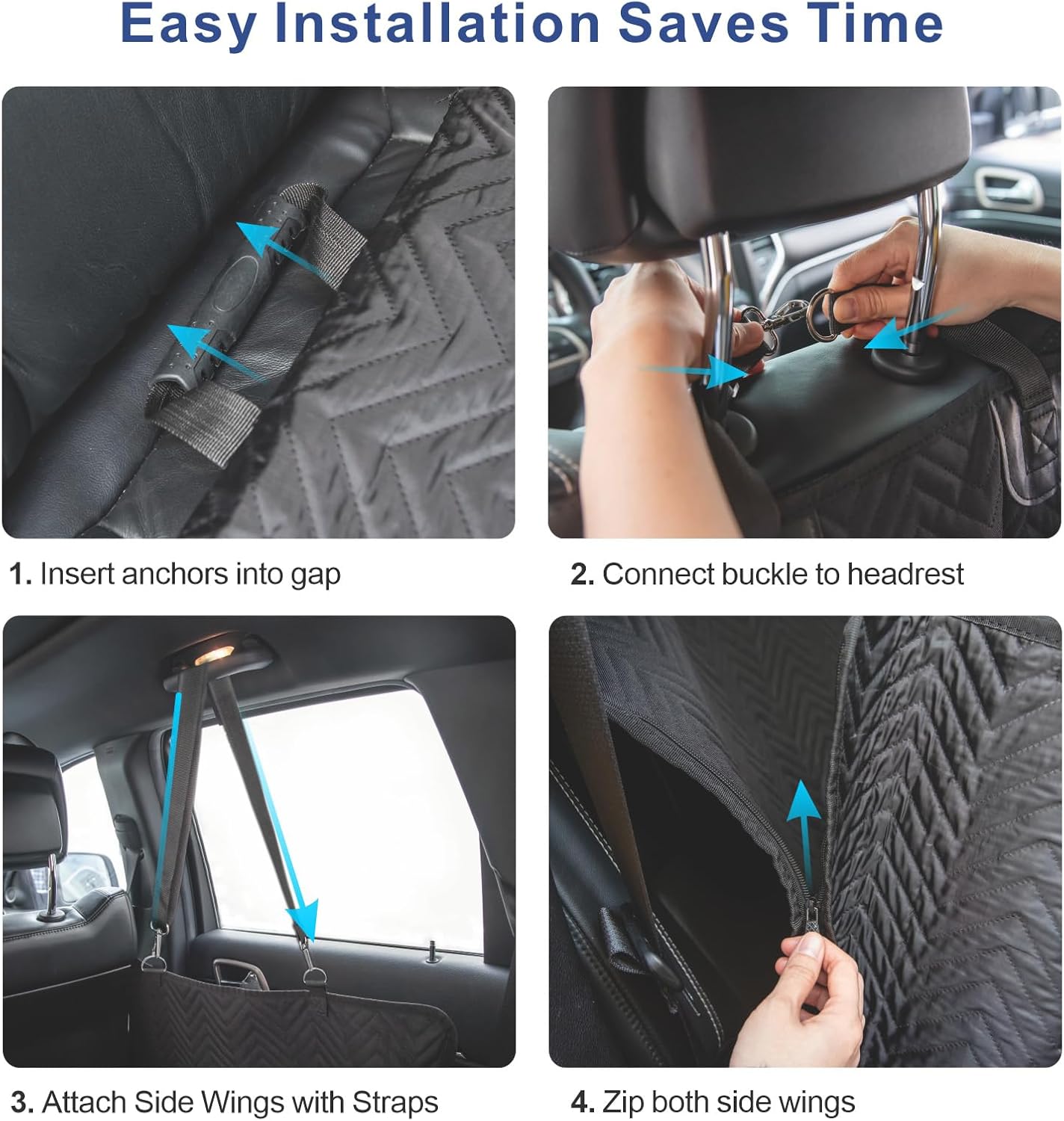 Easy Installation Saves Time

1. Insert anchors into gap

2. Connect buckle to headrest

3. Attach Side Wings with Straps

4. Zip both side wings