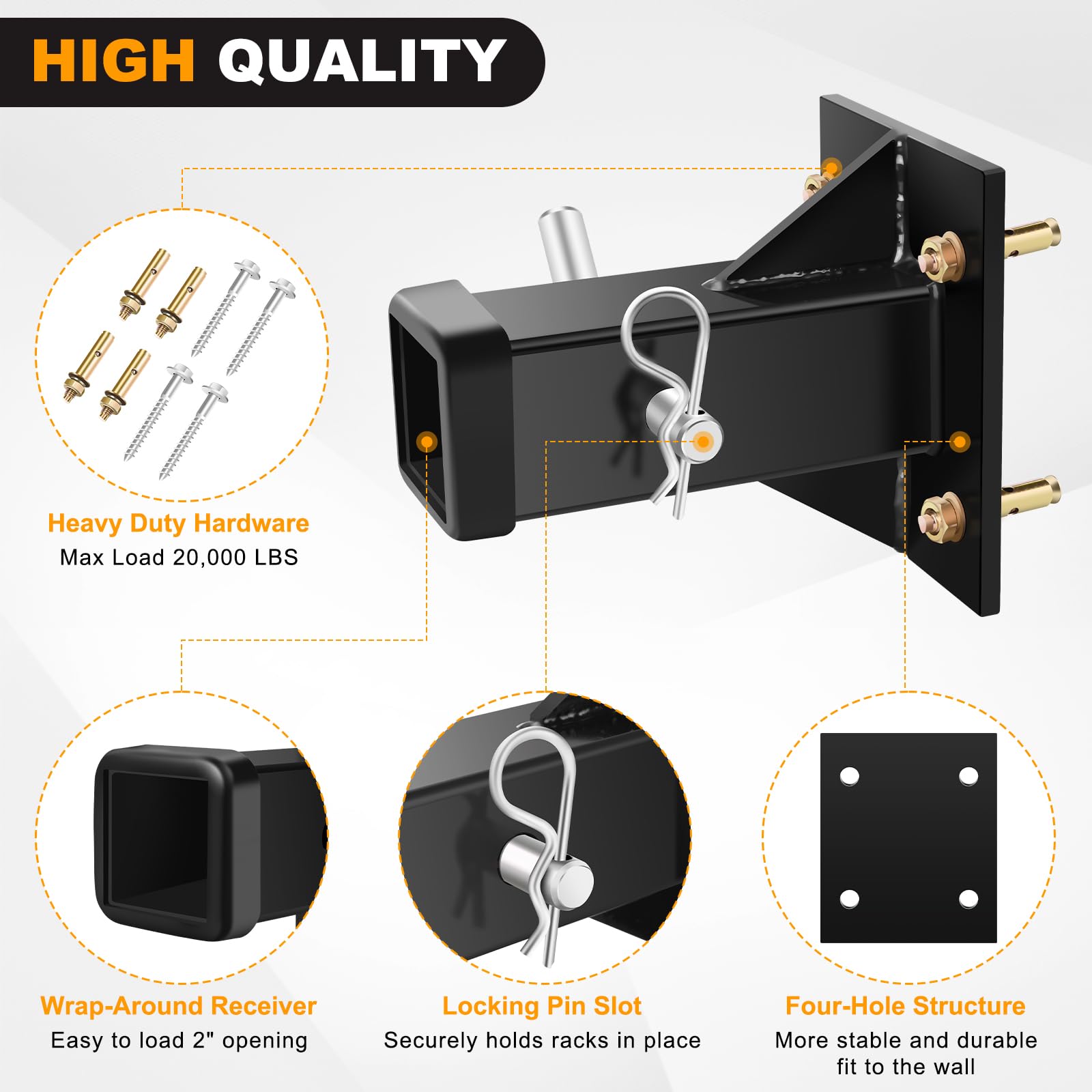 HIGH QUALITY

Heavy Duty Hardware
Max Load 20,000 LBS

Wrap-Around Receiver
Easy to load 2" opening

Locking Pin Slot
Securely holds racks in place

Four-Hole Structure
More stable and durable fit to the wall