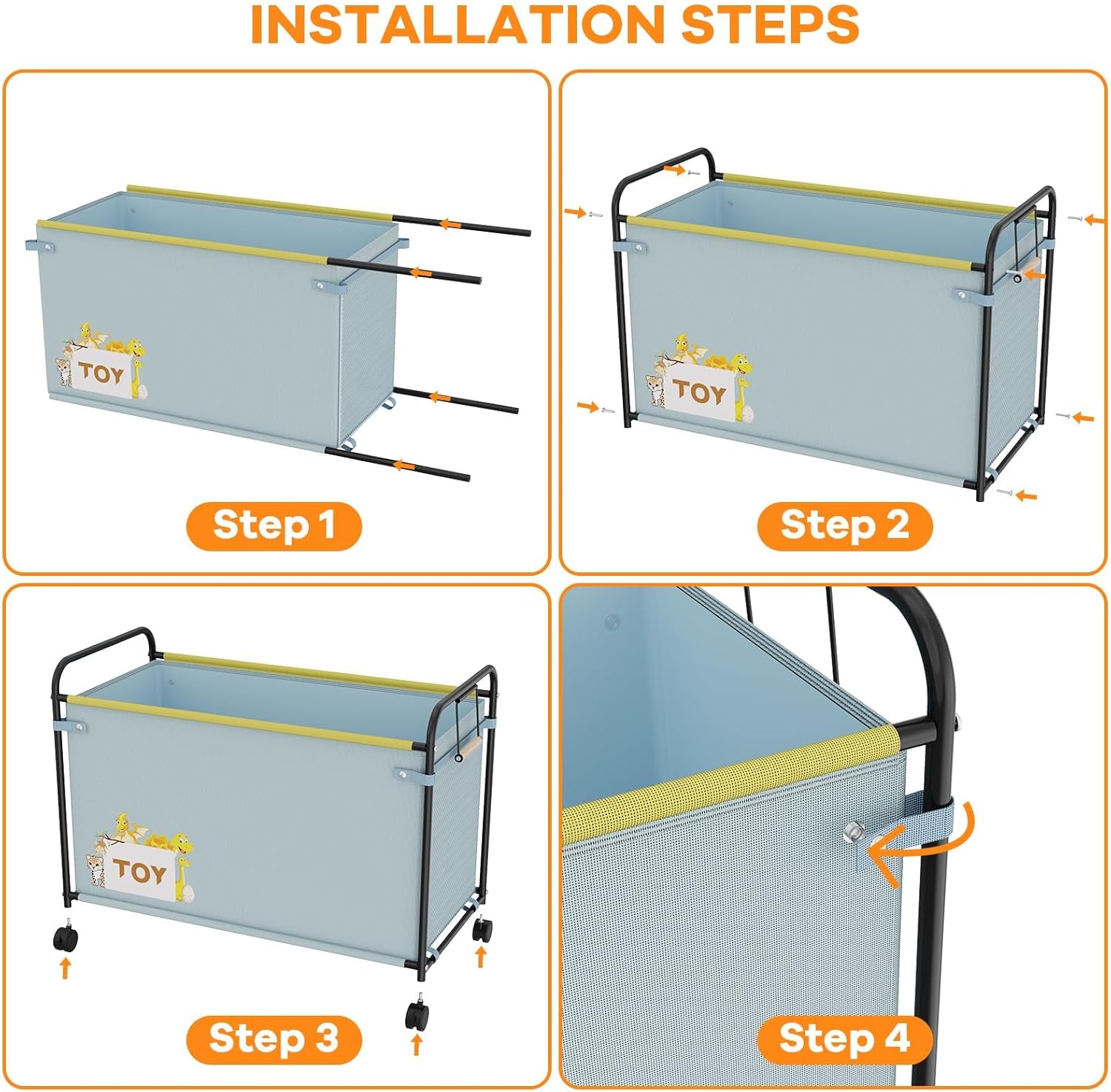 INSTALLATION STEPS

TOY

Step 1

TOY

Step 2

TOY

Step 3

Step 4