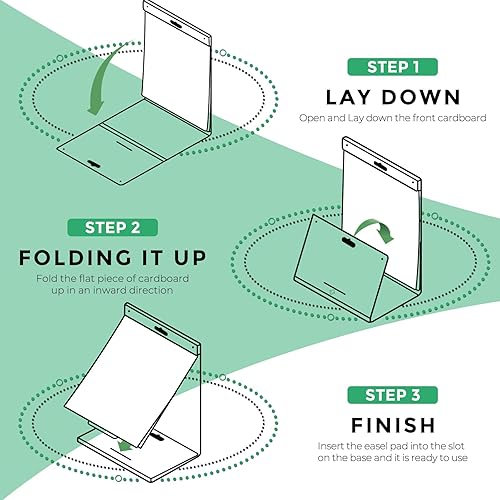 STEP 1

LAY DOWN

Open and Lay down the front cardboard

STEP 2

FOLDING IT UP

Fold the flat piece of cardboard up in an inward direction

STEP 3

FINISH

Insert the easel pad into the slot on the base and it is ready to use