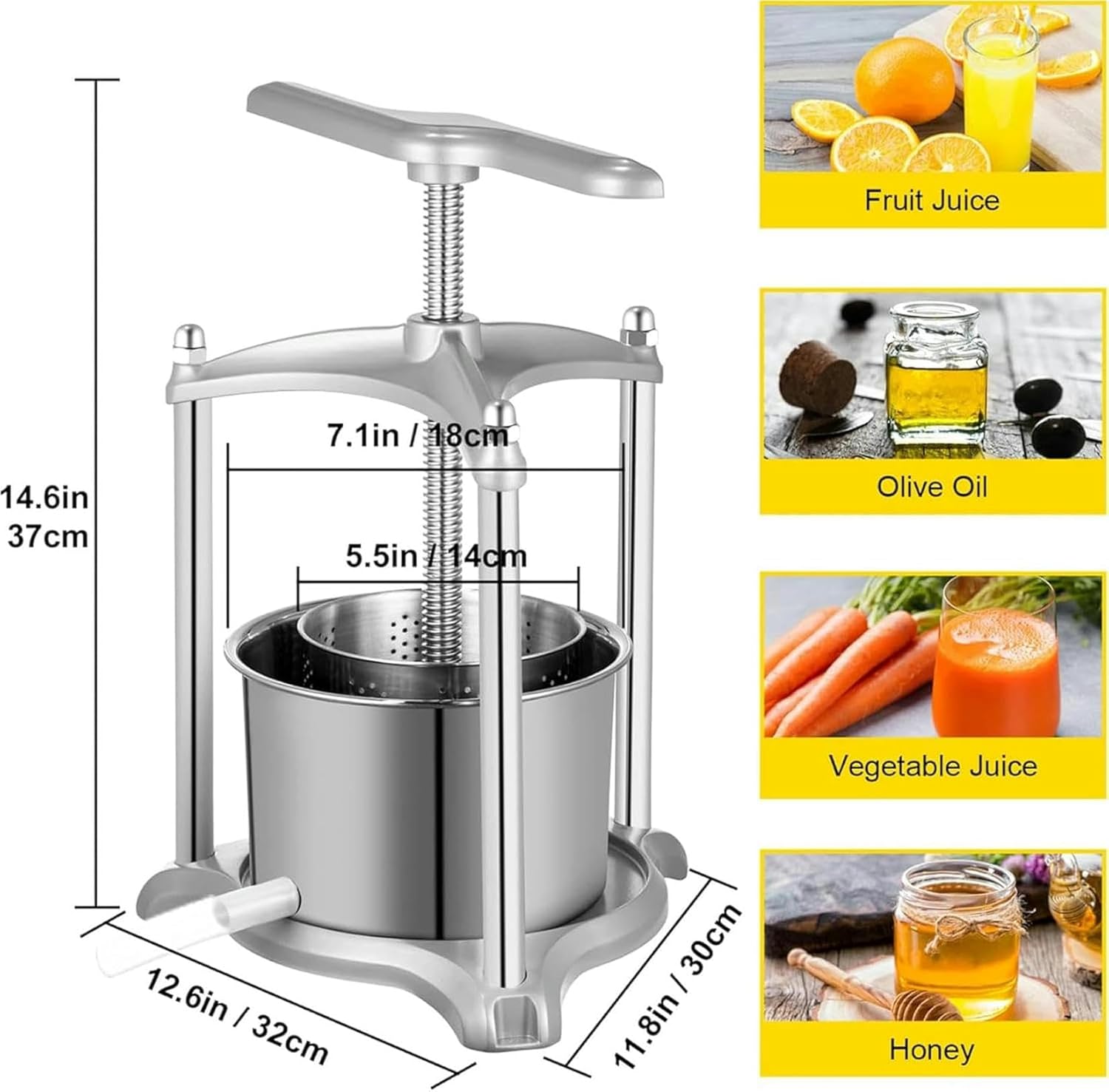 14.6in
37cm

7.1in / 18cm

5.5in / 14cm

12.6in / 32cm

11.8in / 30cm

Fruit Juice

Olive Oil

Vegetable Juice

Honey