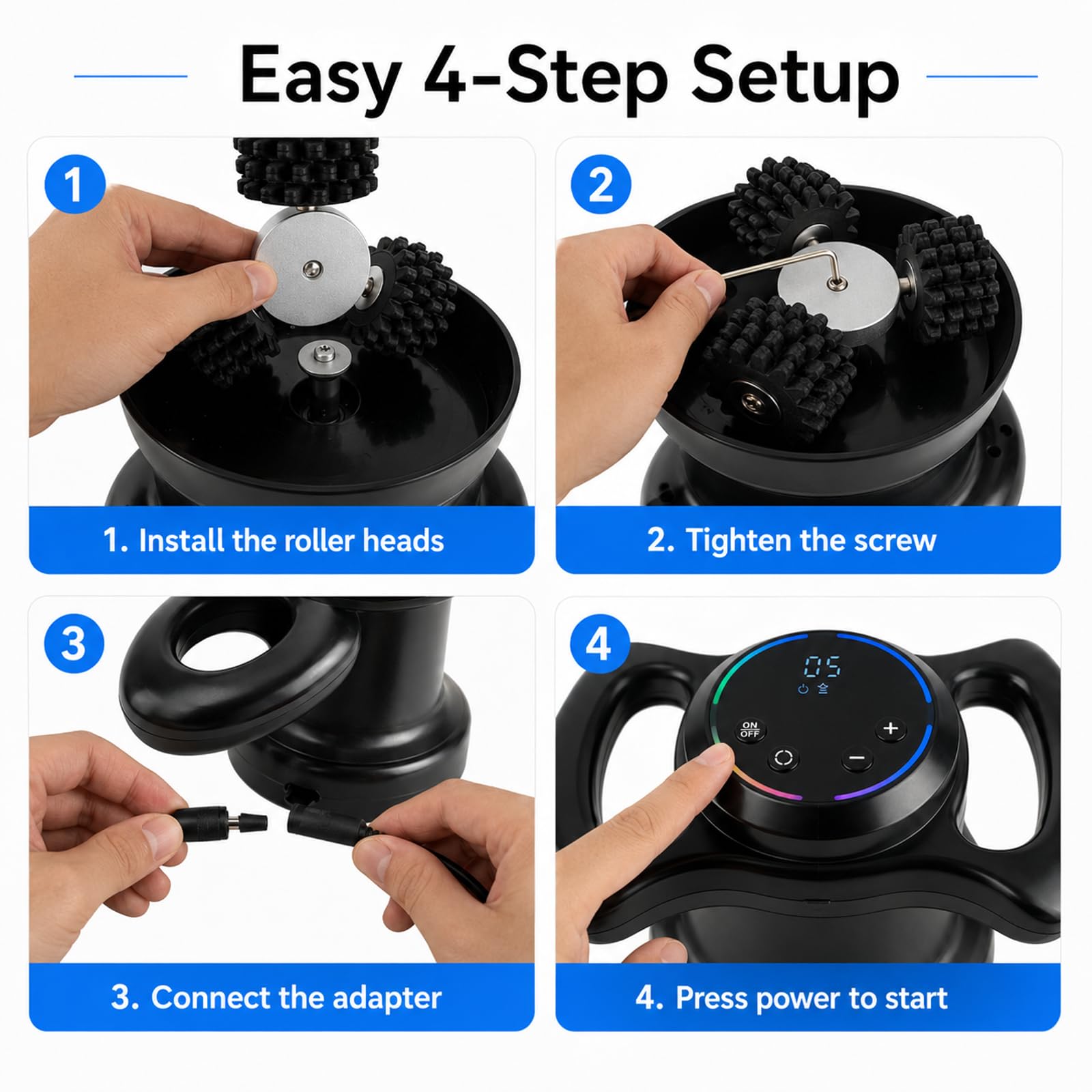 Easy 4-Step Setup

1

1. Install the roller heads

2

2. Tighten the screw

3

3. Connect the adapter

4

05

ON OFF

+

−

4. Press power to start