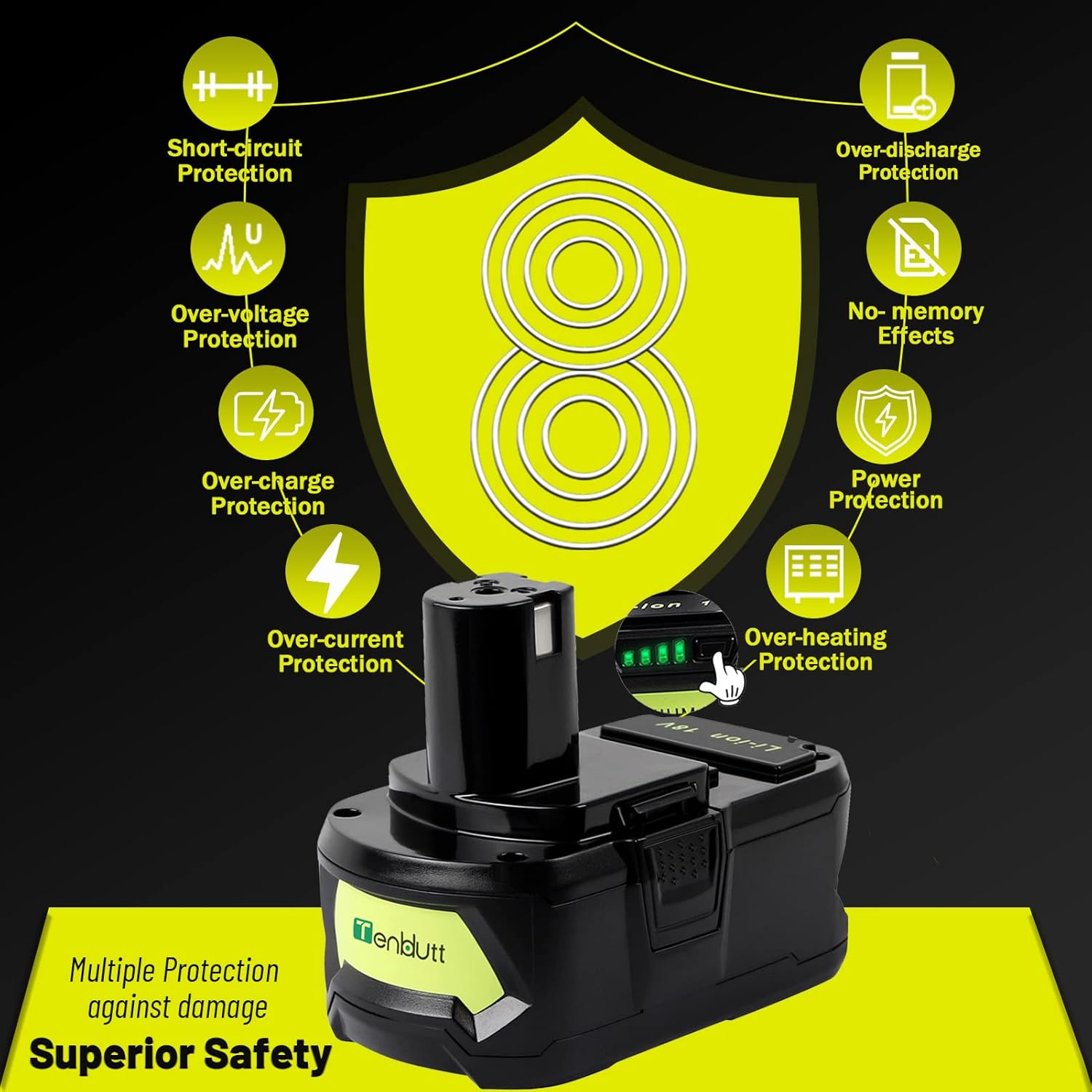 Short-circuit Protection

Over-voltage Protection

Over-charge Protection

Over-current Protection

8

Over-discharge Protection

No- memory Effects

Power Protection

Over-heating Protection

Li-ion 18V

Tenbutt

Multiple Protection against damage

Superior Safety