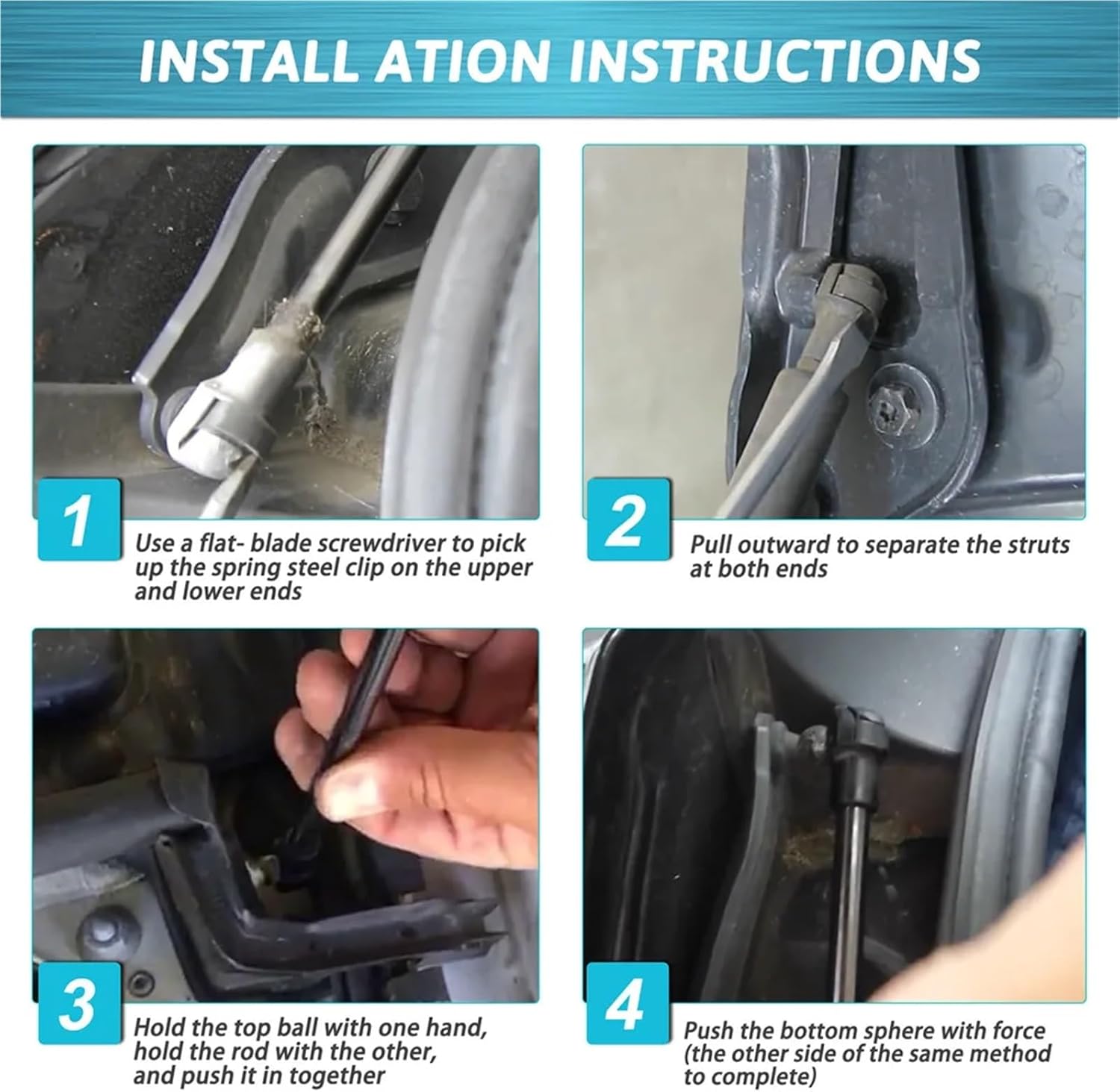 INSTALL ATION INSTRUCTIONS

1

Use a flat- blade screwdriver to pick up the spring steel clip on the upper and lower ends

2

Pull outward to separate the struts at both ends

3

Hold the top ball with one hand, hold the rod with the other, and push it in together

4

Push the bottom sphere with force (the other side of the same method to complete)