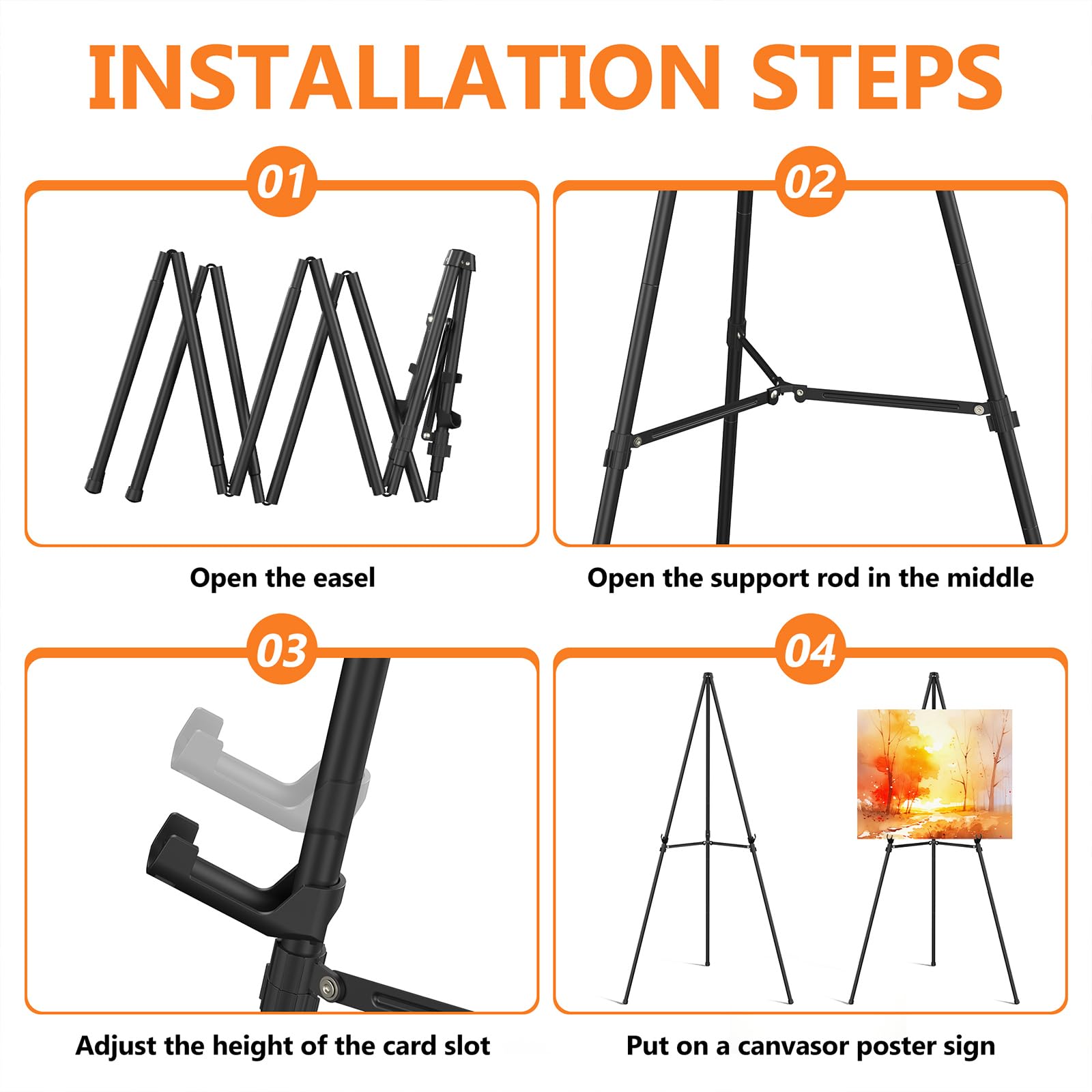 INSTALLATION STEPS

01

Open the easel

02

Open the support rod in the middle

03

Adjust the height of the card slot

04

Put on a canvasor poster sign