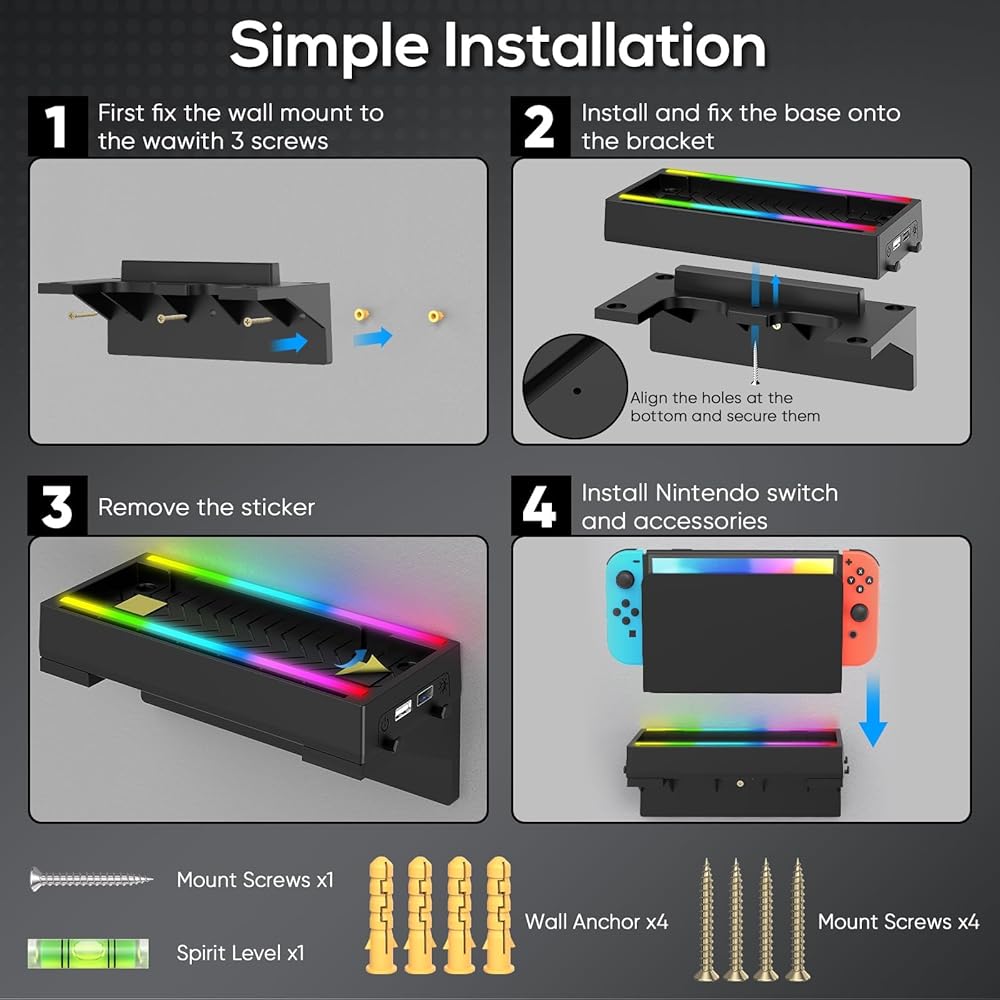 Simple Installation

1 First fix the wall mount to the wawith 3 screws

2 Install and fix the base onto the bracket

Align the holes at the bottom and secure them

3 Remove the sticker

4 Install Nintendo switch and accessories

Mount Screws x1

Spirit Level x1

Wall Anchor x4

Mount Screws x4