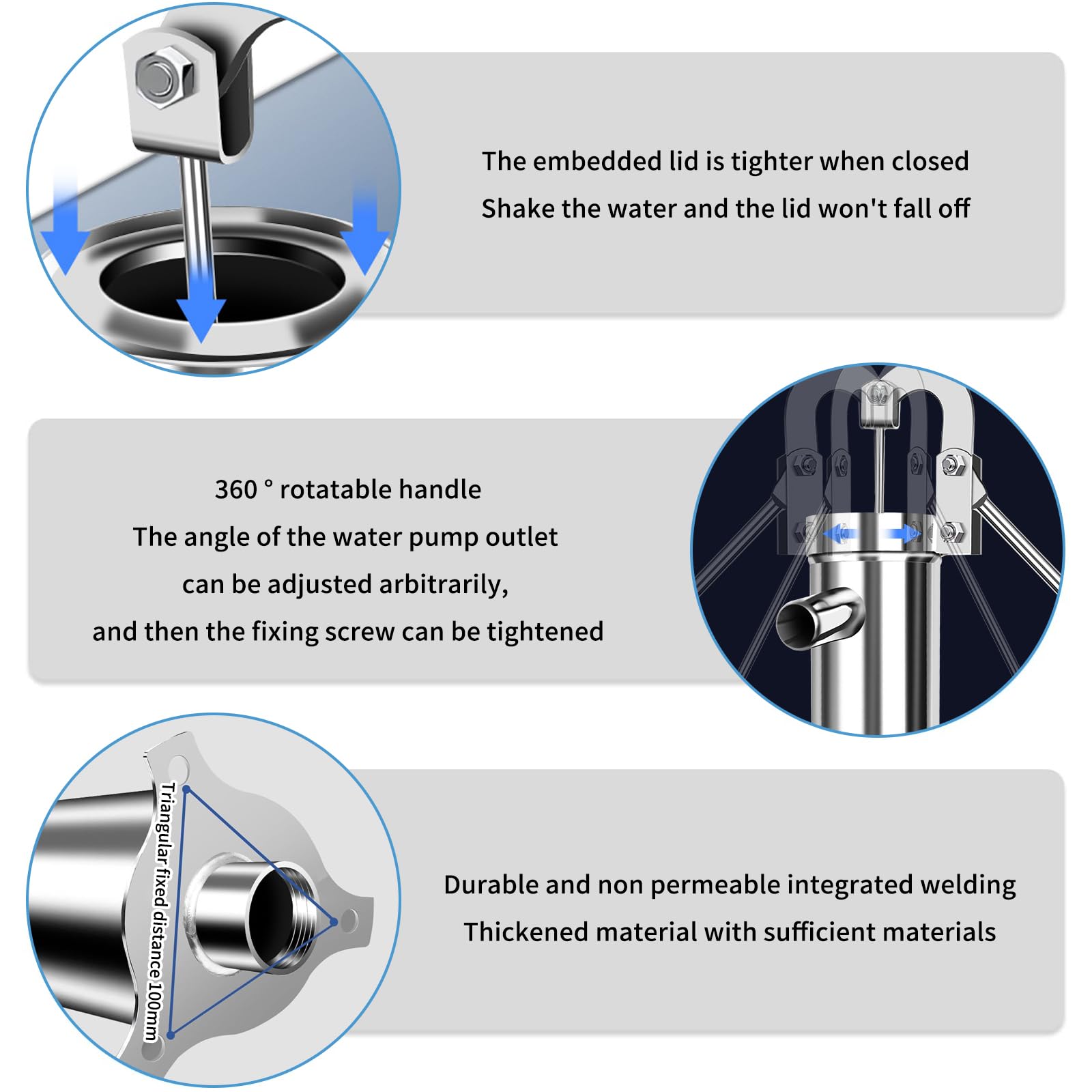 The embedded lid is tighter when closed
Shake the water and the lid won't fall off

360 ° rotatable handle
The angle of the water pump outlet
can be adjusted arbitrarily,
and then the fixing screw can be tightened

Triangular fixed distance 100mm

Durable and non permeable integrated welding
Thickened material with sufficient materials