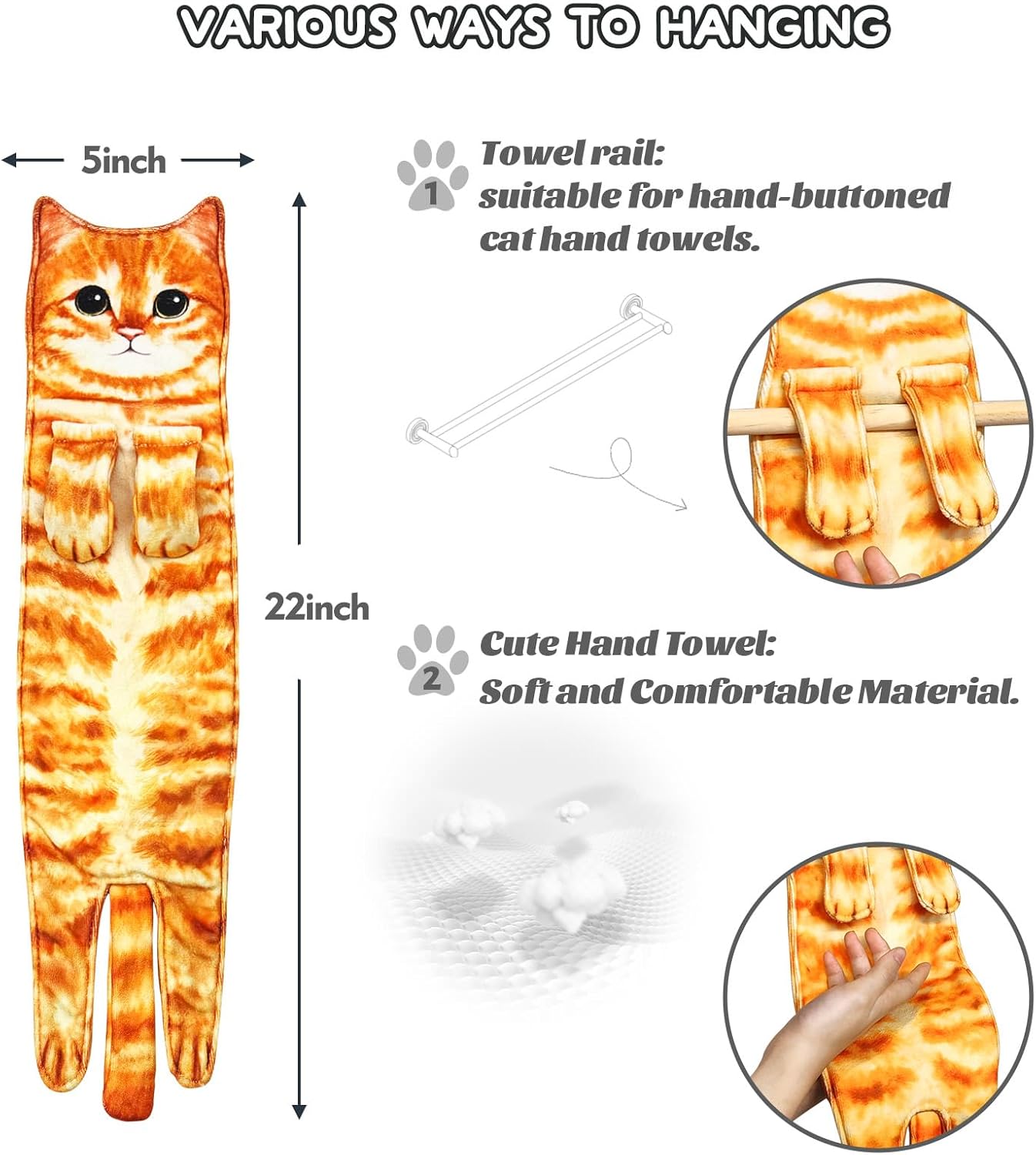 VARIOUS WAYS TO HANGING

5inch

22inch

1 Towel rail:
suitable for hand-buttoned cat hand towels.

2 Cute Hand Towel:
Soft and Comfortable Material.