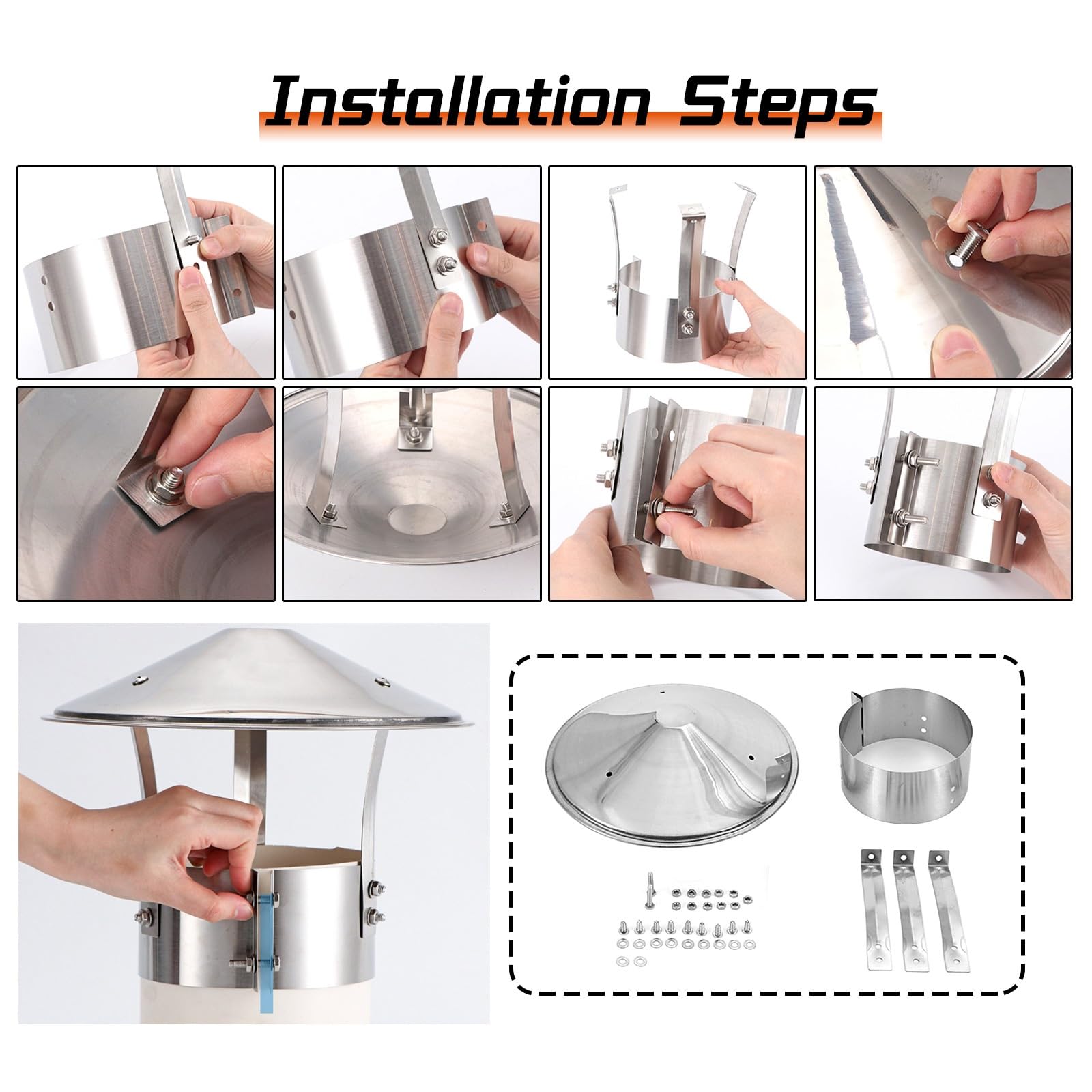 Installation Steps