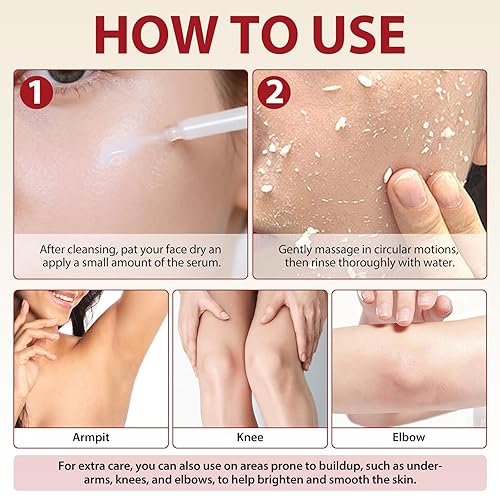 HOW TO USE

1

After cleansing, pat your face dry an apply a small amount of the serum.

2

Gently massage in circular motions, then rinse thoroughly with water.

Armpit

Knee

Elbow

For extra care, you can also use on areas prone to buildup, such as underarms, knees, and elbows, to help brighten and smooth the skin.