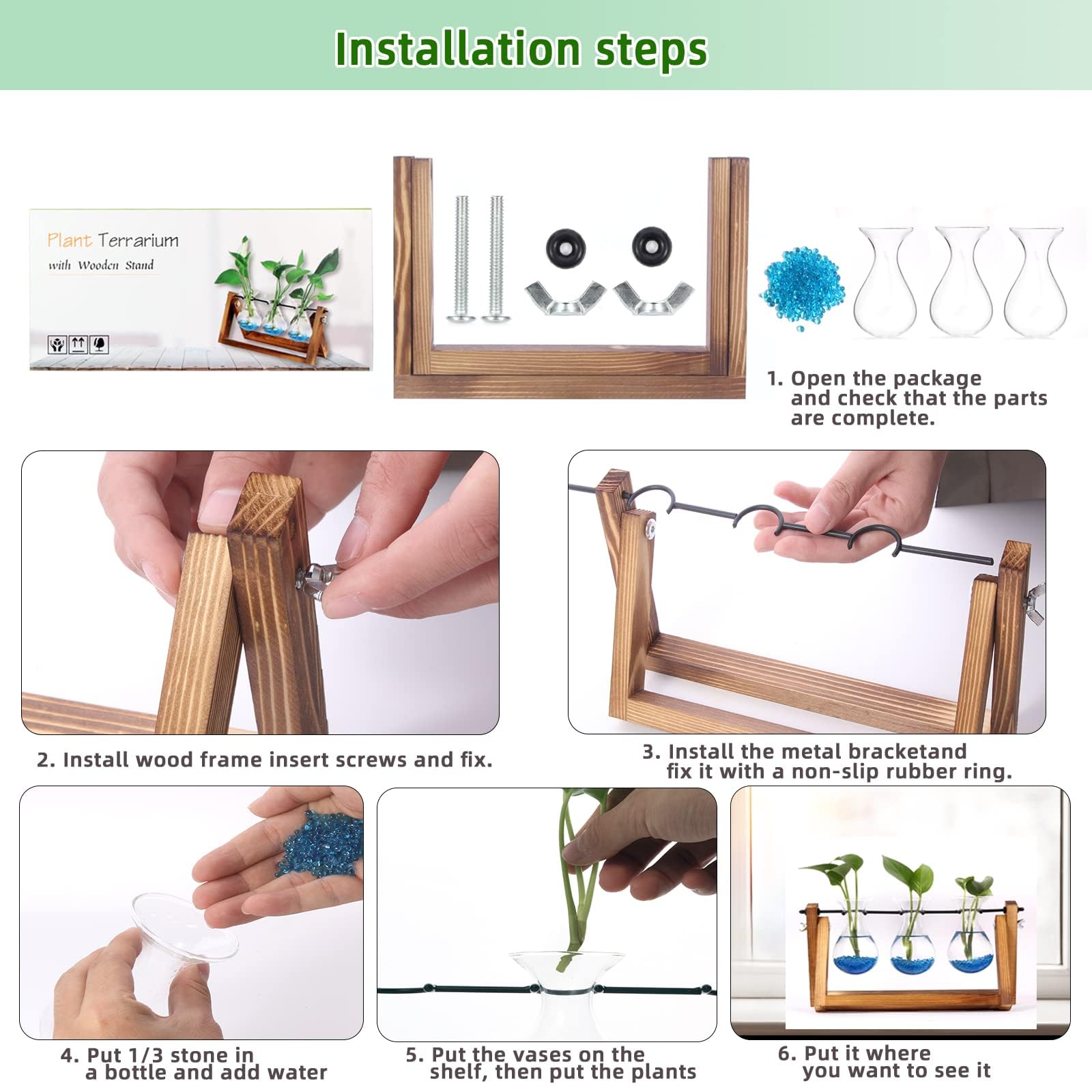 Installation steps

Plant Terrarium

with Wooden Stand

1. Open the package and check that the parts are complete.

2. Install wood frame insert screws and fix.

3. Install the metal bracketand fix it with a non-slip rubber ring.

4. Put 1/3 stone in a bottle and add water

5. Put the vases on the shelf, then put the plants

6. Put it where you want to see it