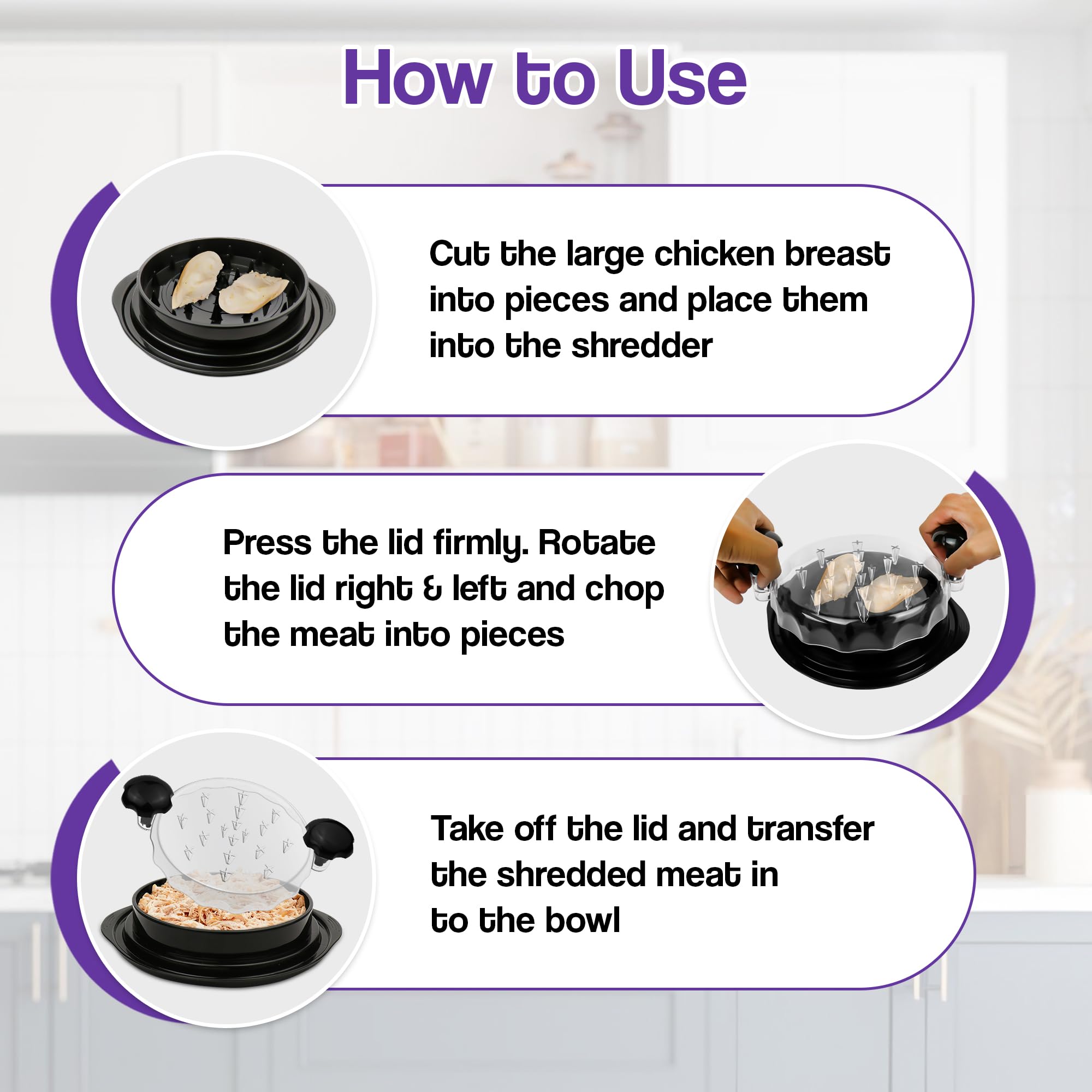 How to Use

Cut the large chicken breast into pieces and place them into the shredder

Press the lid firmly. Rotate the lid right & left and chop the meat into pieces

Take off the lid and transfer the shredded meat in to the bowl