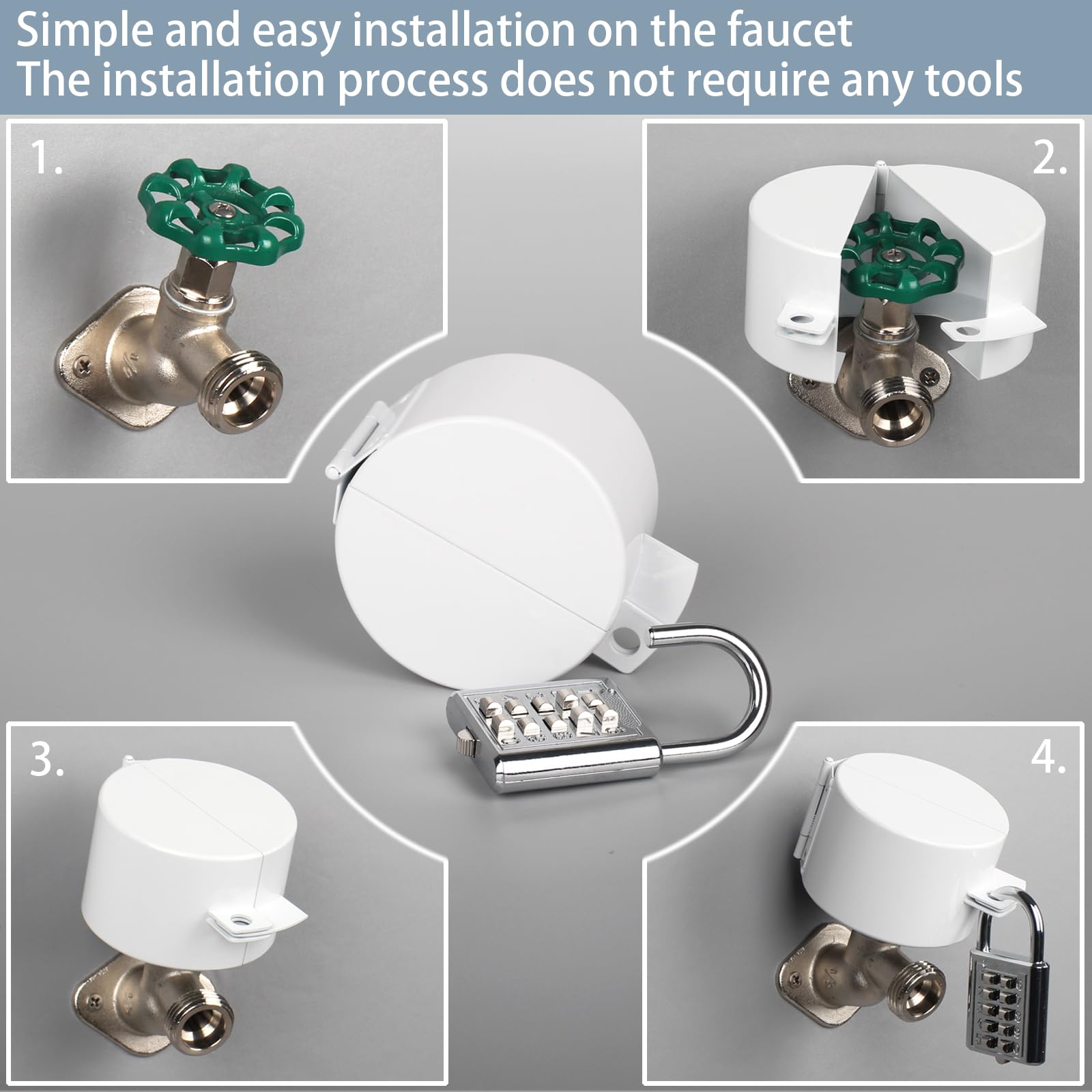 Simple and easy installation on the faucet
The installation process does not require any tools

1.

2.

3.

4.