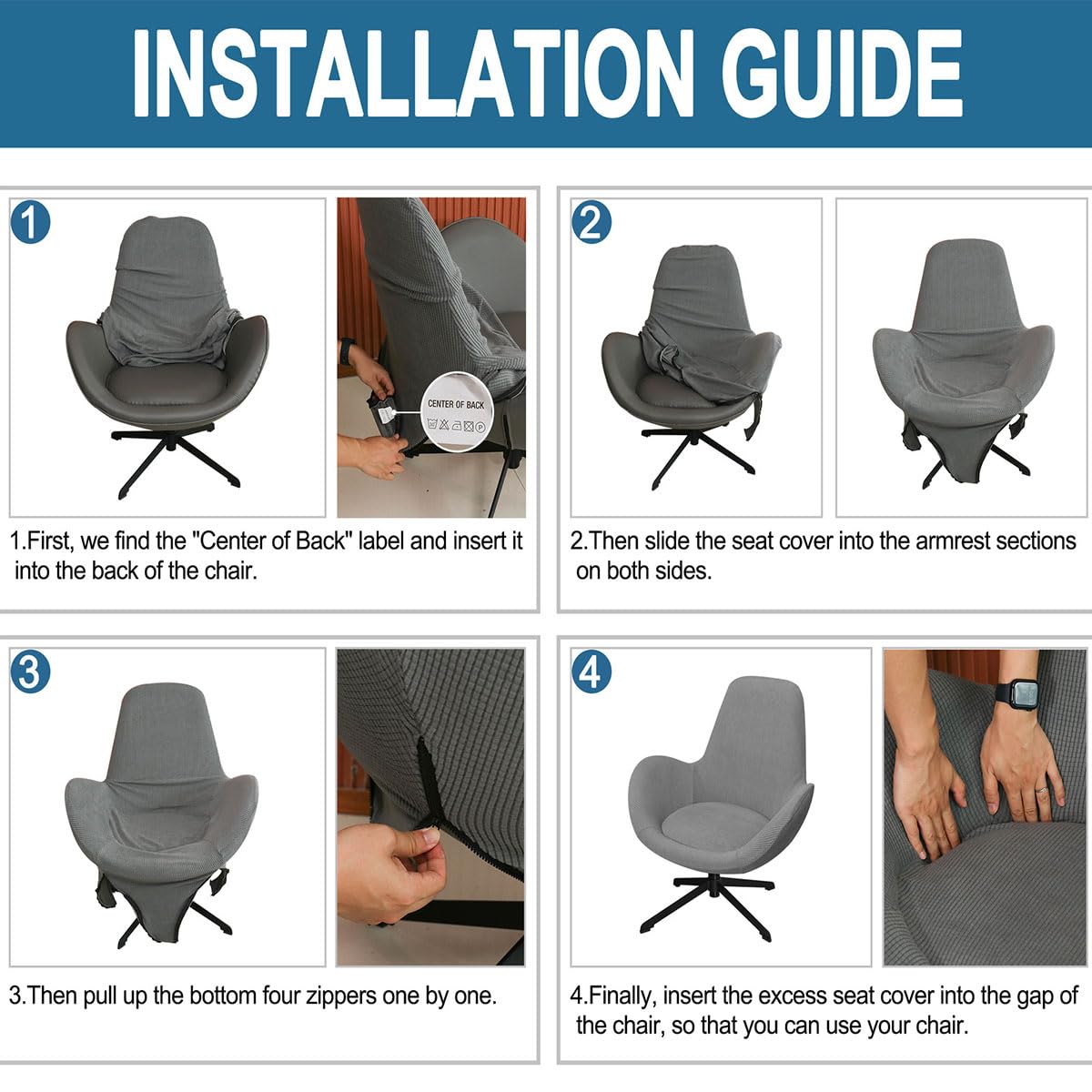 INSTALLATION GUIDE

1

CENTER OF BACK

1.First, we find the "Center of Back" label and insert it into the back of the chair.

2

2.Then slide the seat cover into the armrest sections on both sides.

3

3.Then pull up the bottom four zippers one by one.

4

4.Finally, insert the excess seat cover into the gap of the chair, so that you can use your chair.