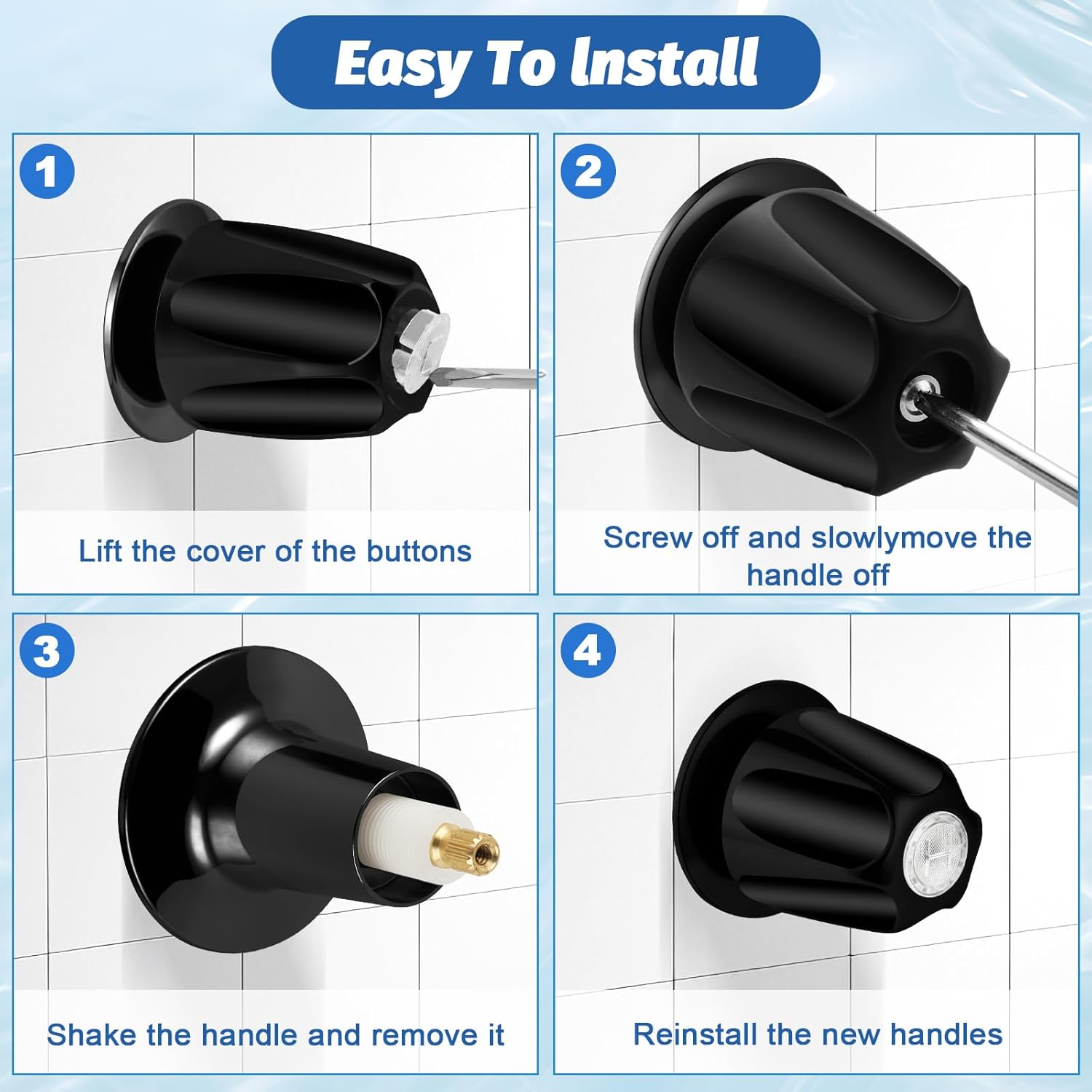 Easy To Install

1

Lift the cover of the buttons

2

Screw off and slowlymove the handle off

3

Shake the handle and remove it

4

Reinstall the new handles