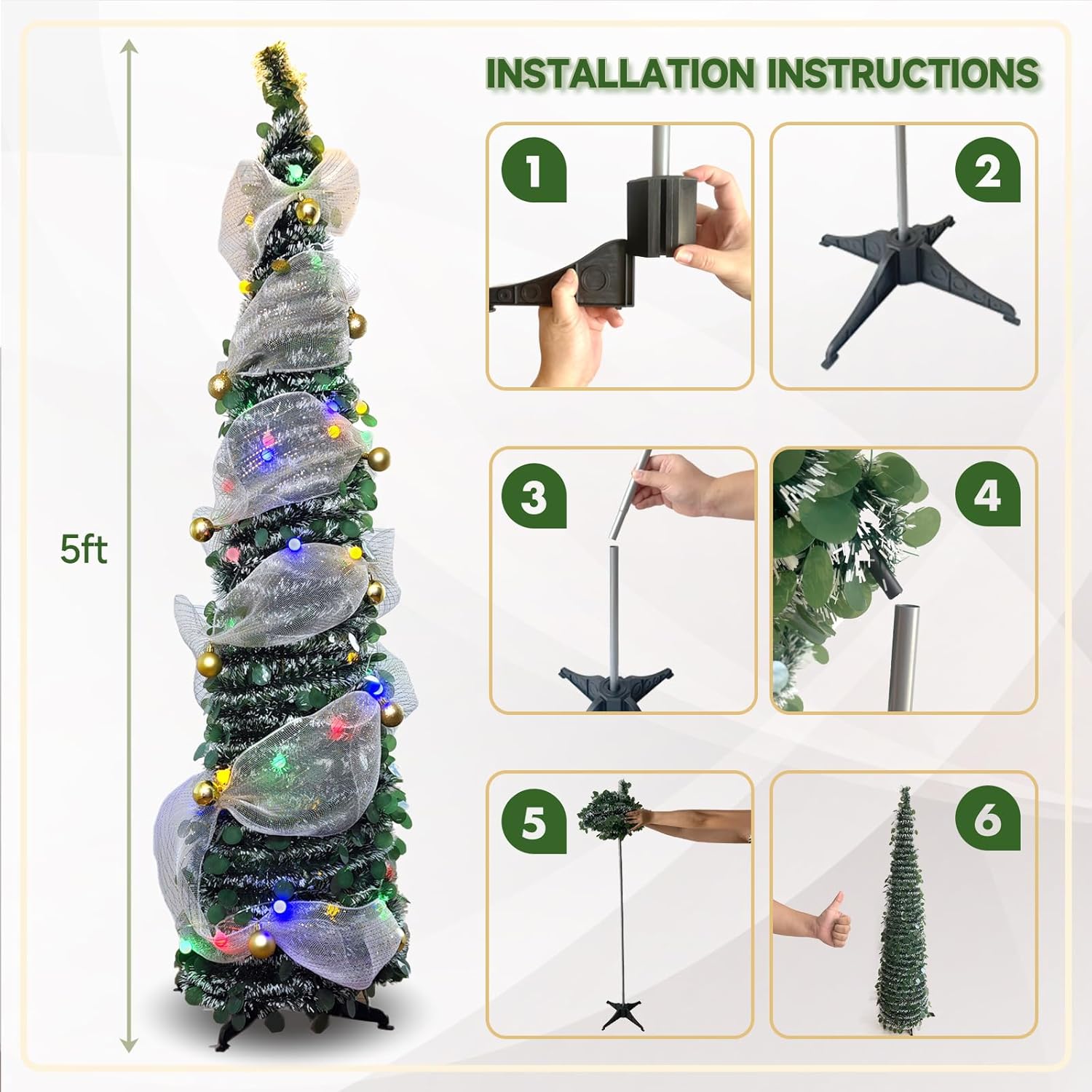 5ft

INSTALLATION INSTRUCTIONS

1

2

3

4

5

6