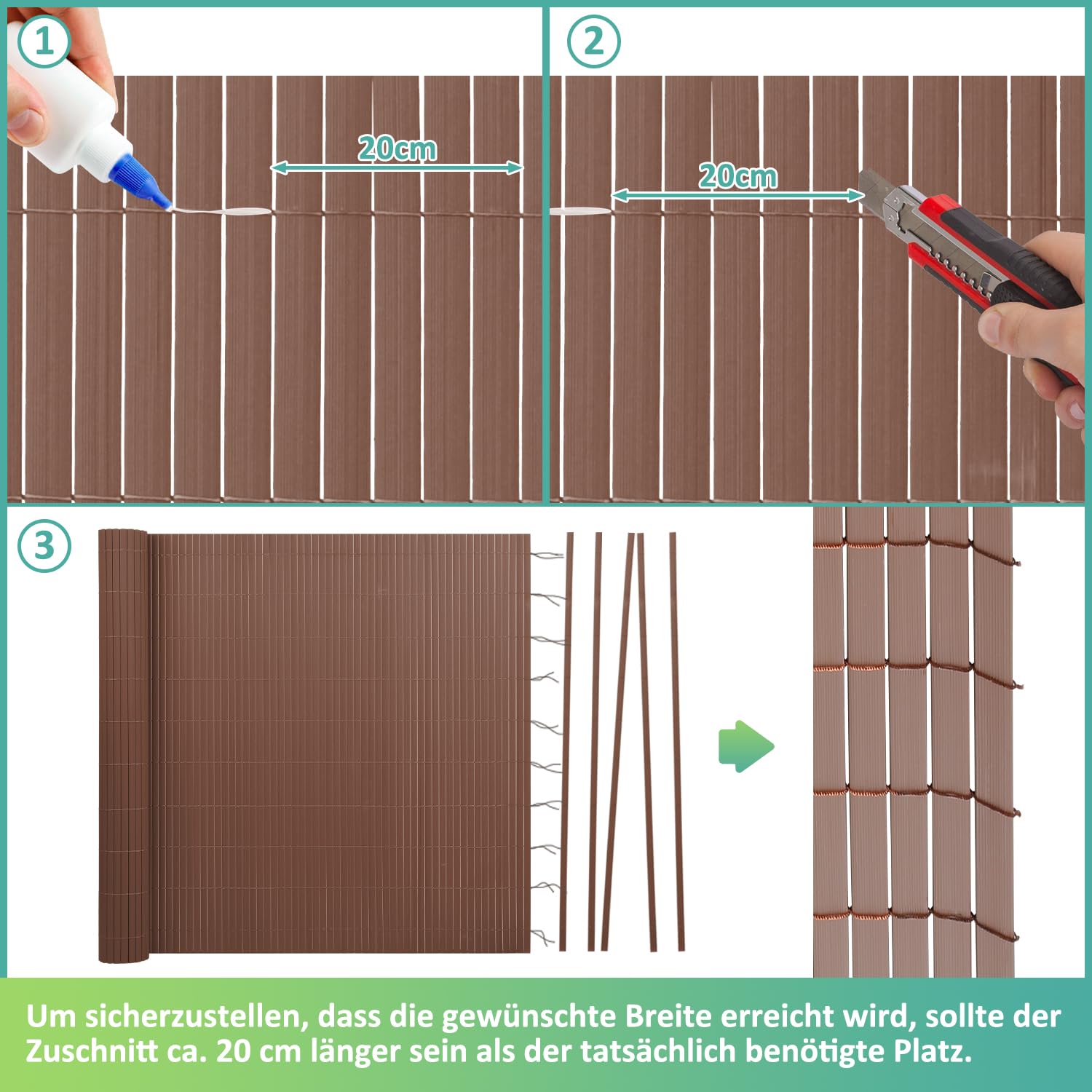 1

20cm

2

20cm

3

Um sicherzustellen, dass die gewünschte Breite erreicht wird, sollte der Zuschnitt ca. 20 cm länger sein als der tatsächlich benötigte Platz.