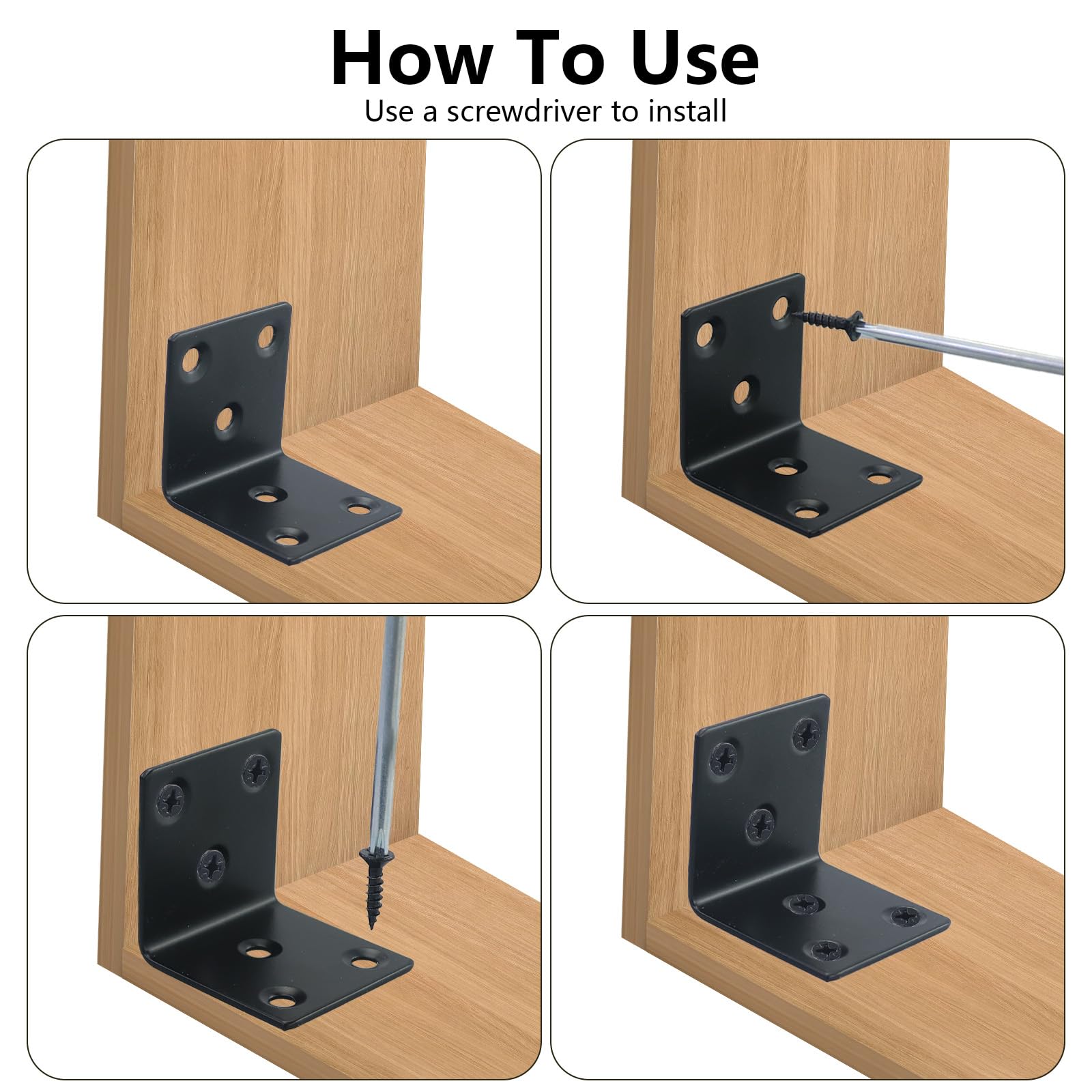 How To Use
Use a screwdriver to install