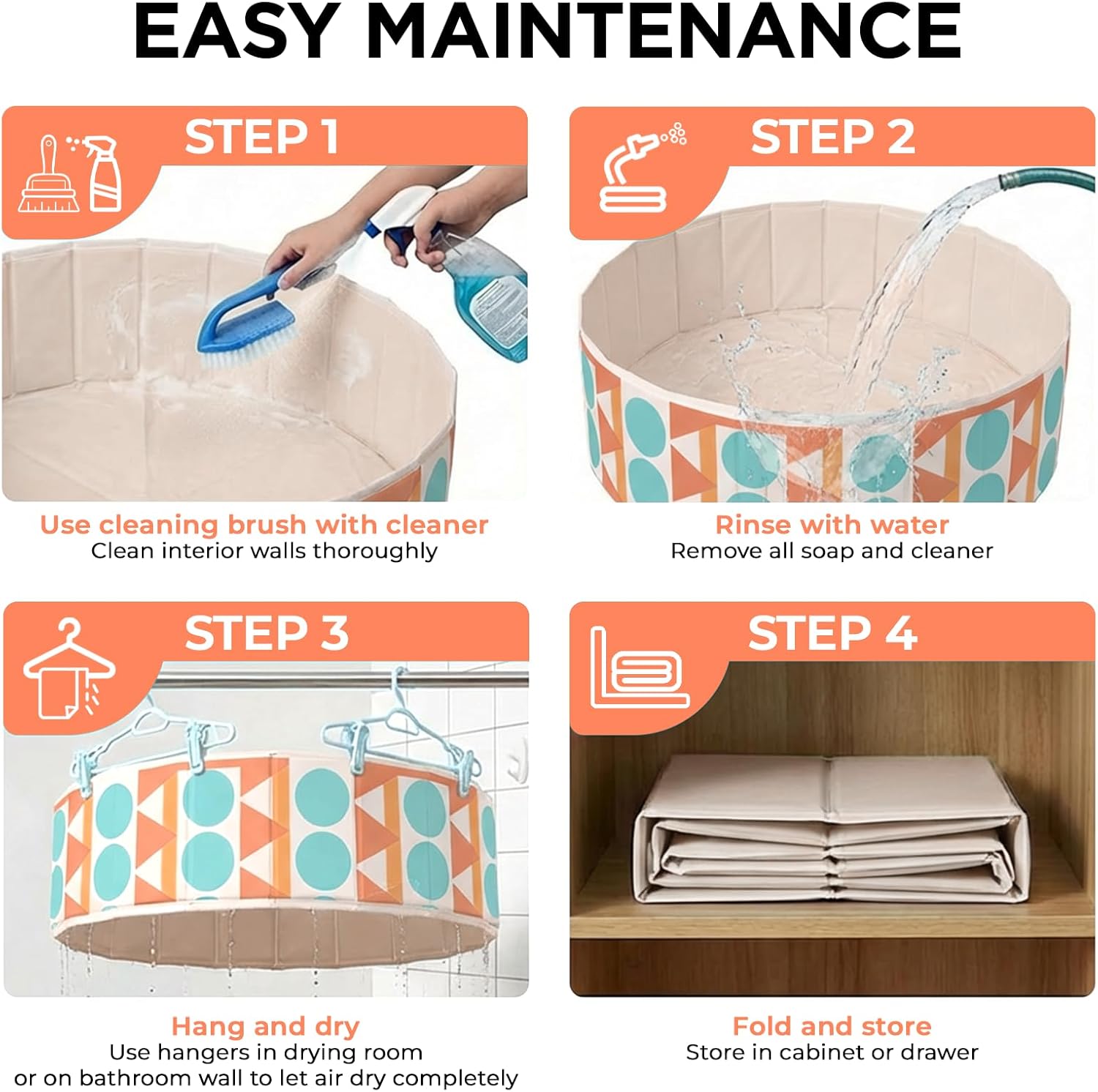 EASY MAINTENANCE

STEP 1

Use cleaning brush with cleaner
Clean interior walls thoroughly

STEP 2

Rinse with water
Remove all soap and cleaner

STEP 3

Hang and dry
Use hangers in drying room or on bathroom wall to let air dry completely

STEP 4

Fold and store
Store in cabinet or drawer