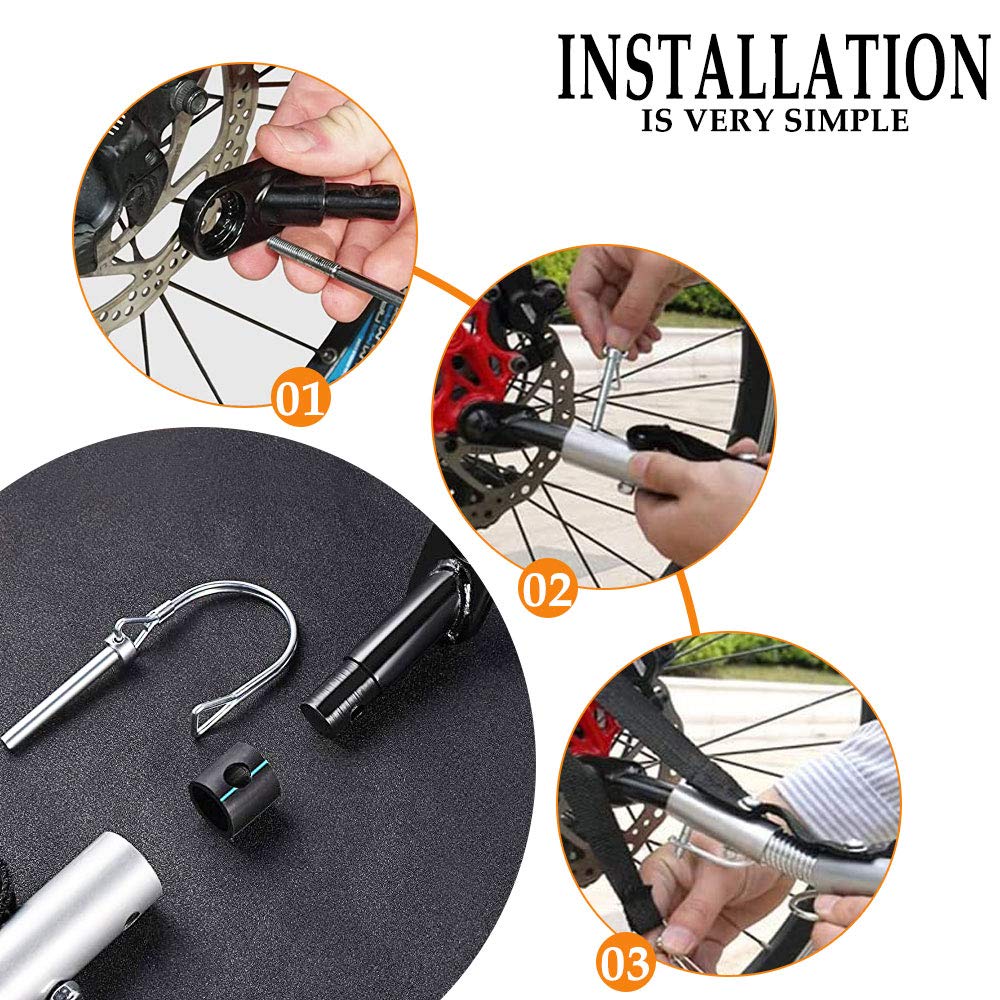 INSTALLATION
IS VERY SIMPLE

01

02

03