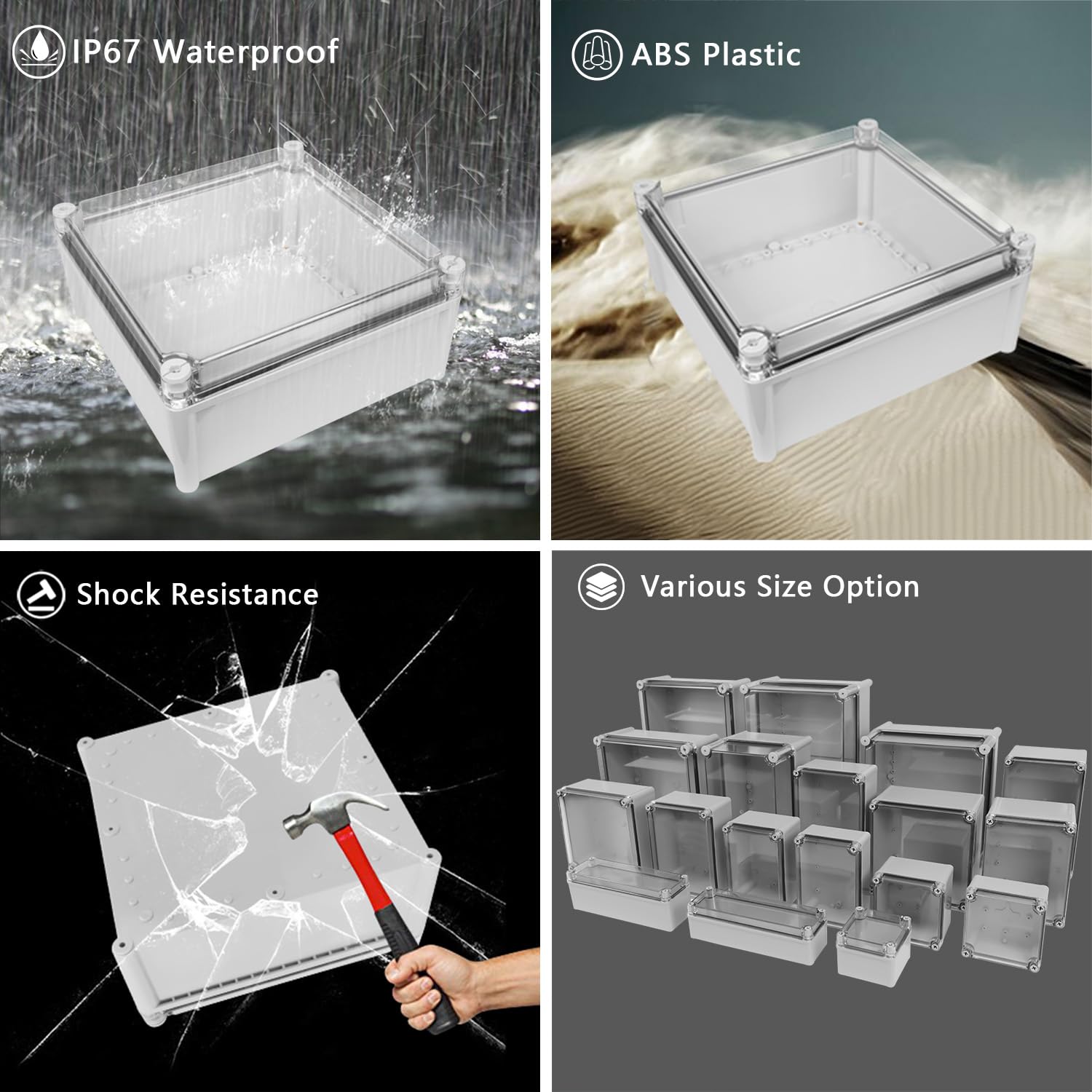 IP67 Waterproof

ABS Plastic

Shock Resistance

Various Size Option