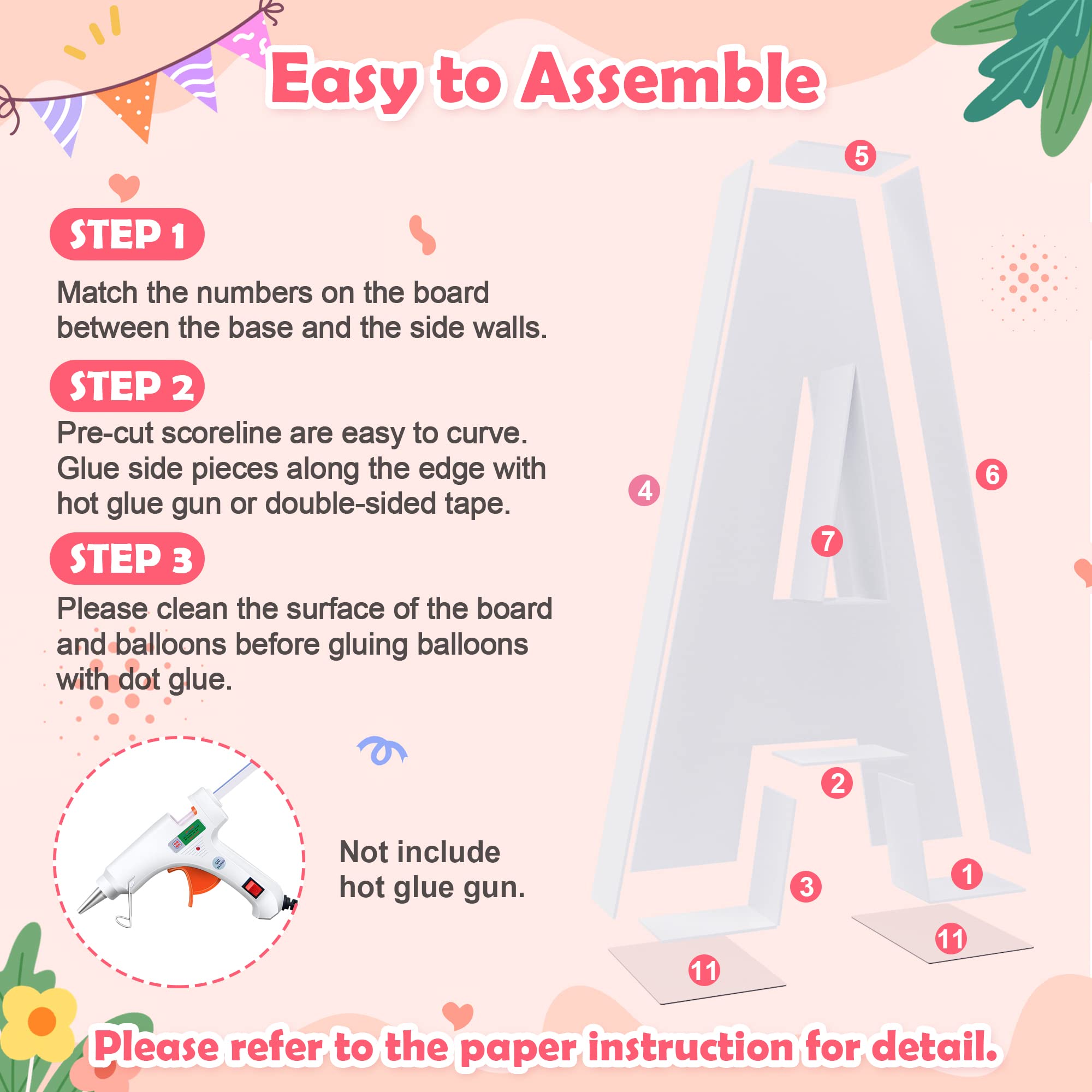 Easy to Assemble

STEP 1

Match the numbers on the board between the base and the side walls.

STEP 2

Pre-cut scoreline are easy to curve. Glue side pieces along the edge with hot glue gun or double-sided tape.

STEP 3

Please clean the surface of the board and balloons before gluing balloons with dot glue.

Not include hot glue gun.

5
4
6
7
2
3
1
11
11

Please refer to the paper instruction for detail.