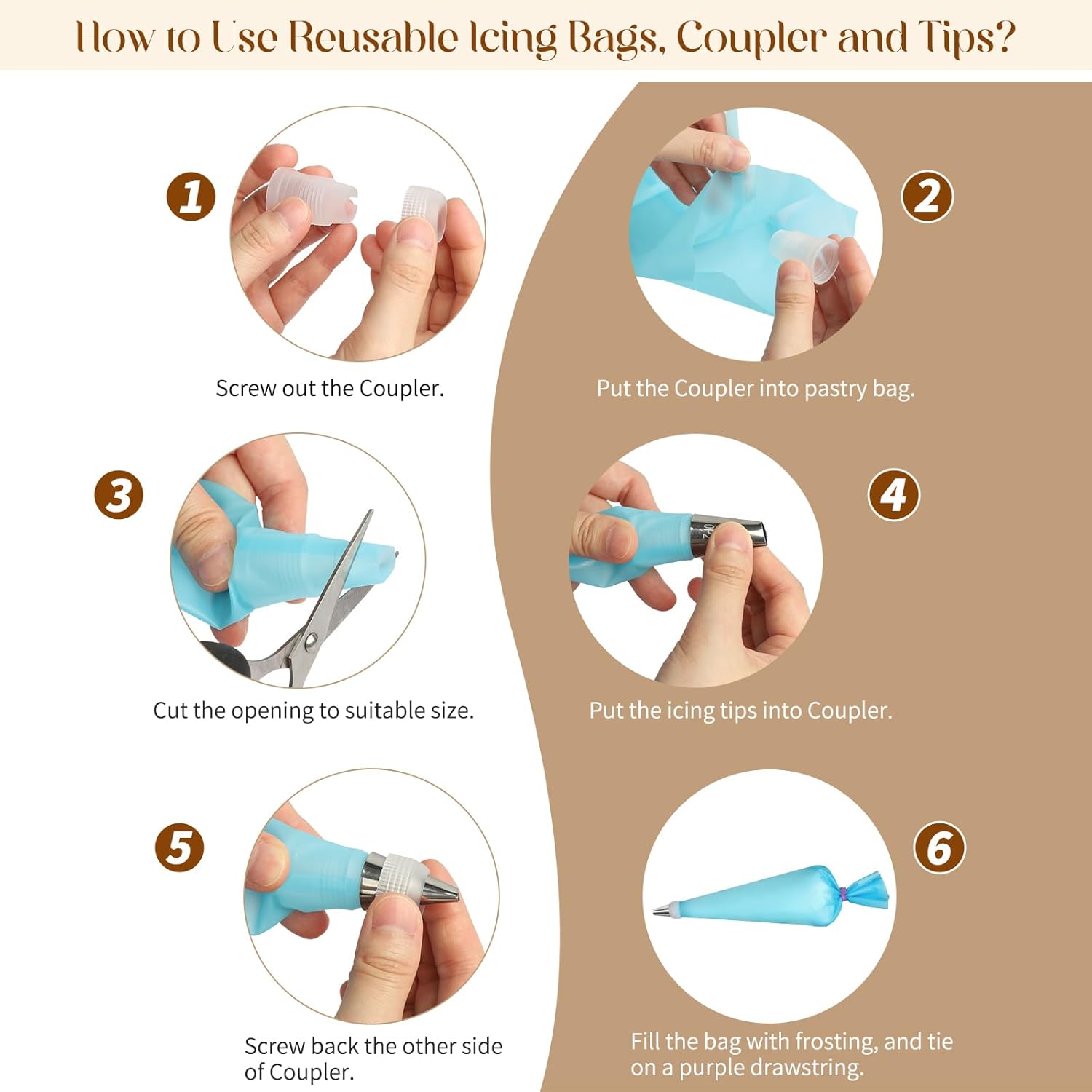 How to Use Reusable Icing Bags, Coupler and Tips?

1

Screw out the Coupler.

2

Put the Coupler into pastry bag.

3

Cut the opening to suitable size.

4

Put the icing tips into Coupler.

5

Screw back the other side of Coupler.

6

Fill the bag with frosting, and tie on a purple drawstring.