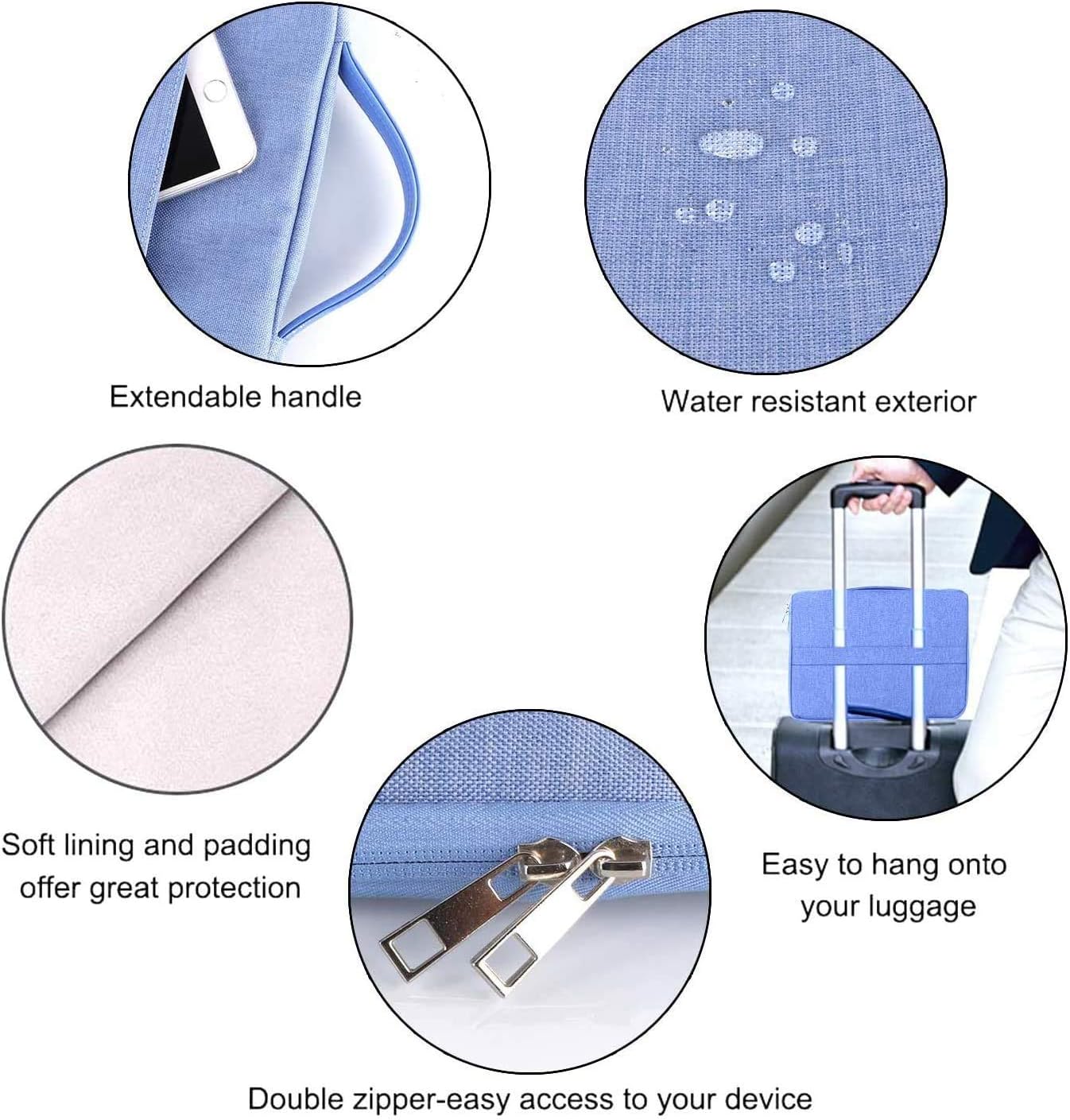 Extendable handle

Water resistant exterior

Soft lining and padding offer great protection

Easy to hang onto your luggage

Double zipper-easy access to your device