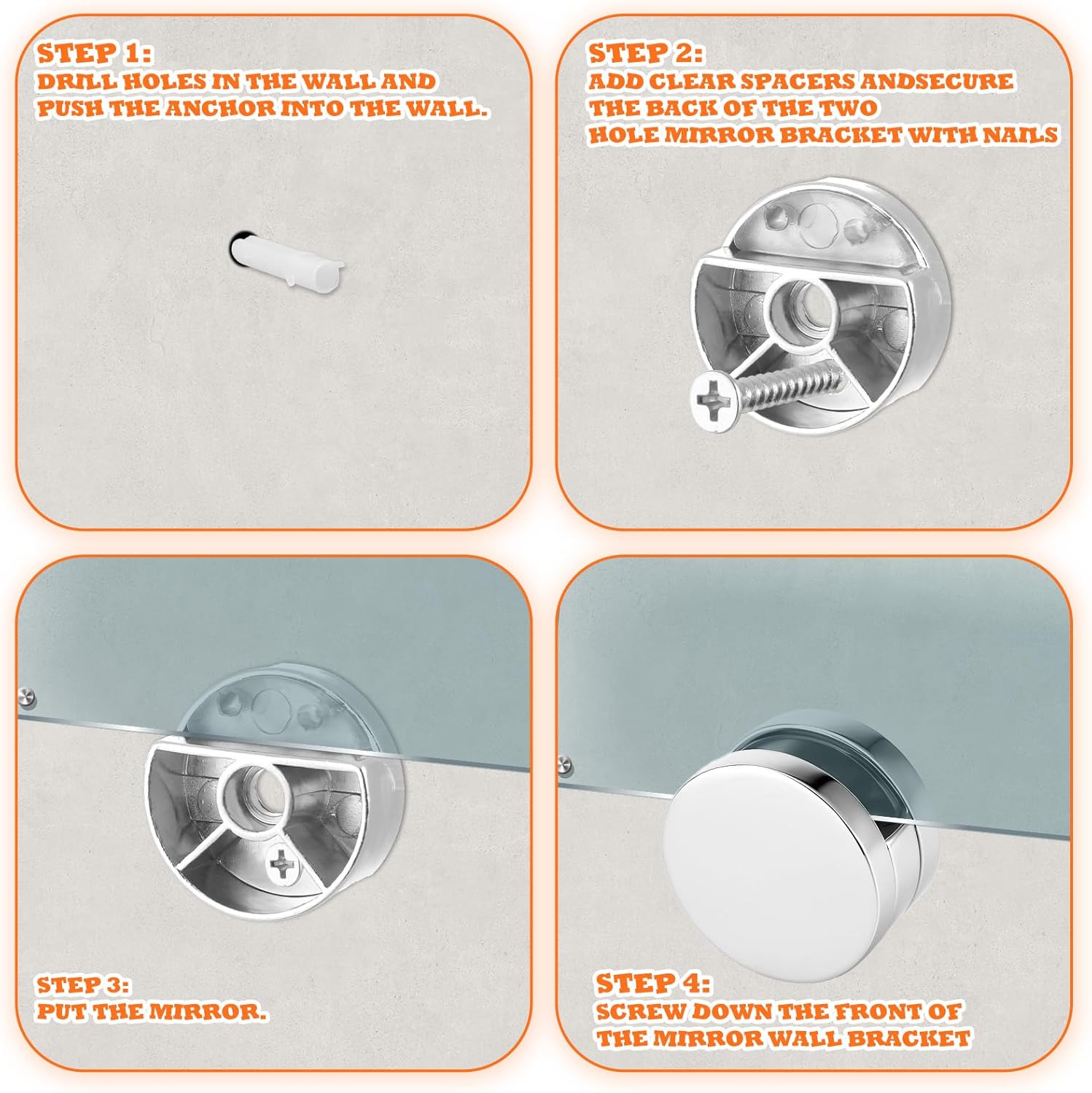 STEP 1:
DRILL HOLES IN THE WALL AND PUSH THE ANCHOR INTO THE WALL.

STEP 2:
ADD CLEAR SPACERS ANDSECURE THE BACK OF THE TWO HOLE MIRROR BRACKET WITH NAILS

STEP 3:
PUT THE MIRROR.

STEP 4:
SCREW DOWN THE FRONT OF THE MIRROR WALL BRACKET