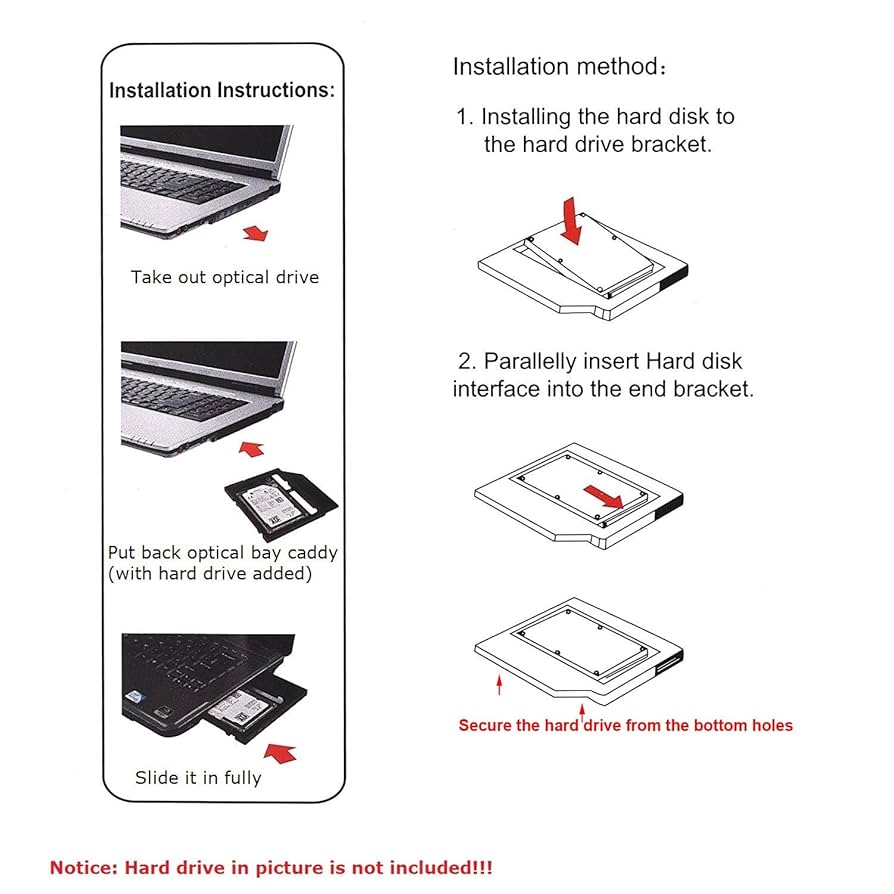 Installation Instructions:

Take out optical drive

Put back optical bay caddy (with hard drive added)

Slide it in fully

Installation method：

1. Installing the hard disk to the hard drive bracket.

2. Parallelly insert Hard disk interface into the end bracket.

Secure the hard drive from the bottom holes

Notice: Hard drive in picture is not included!!!