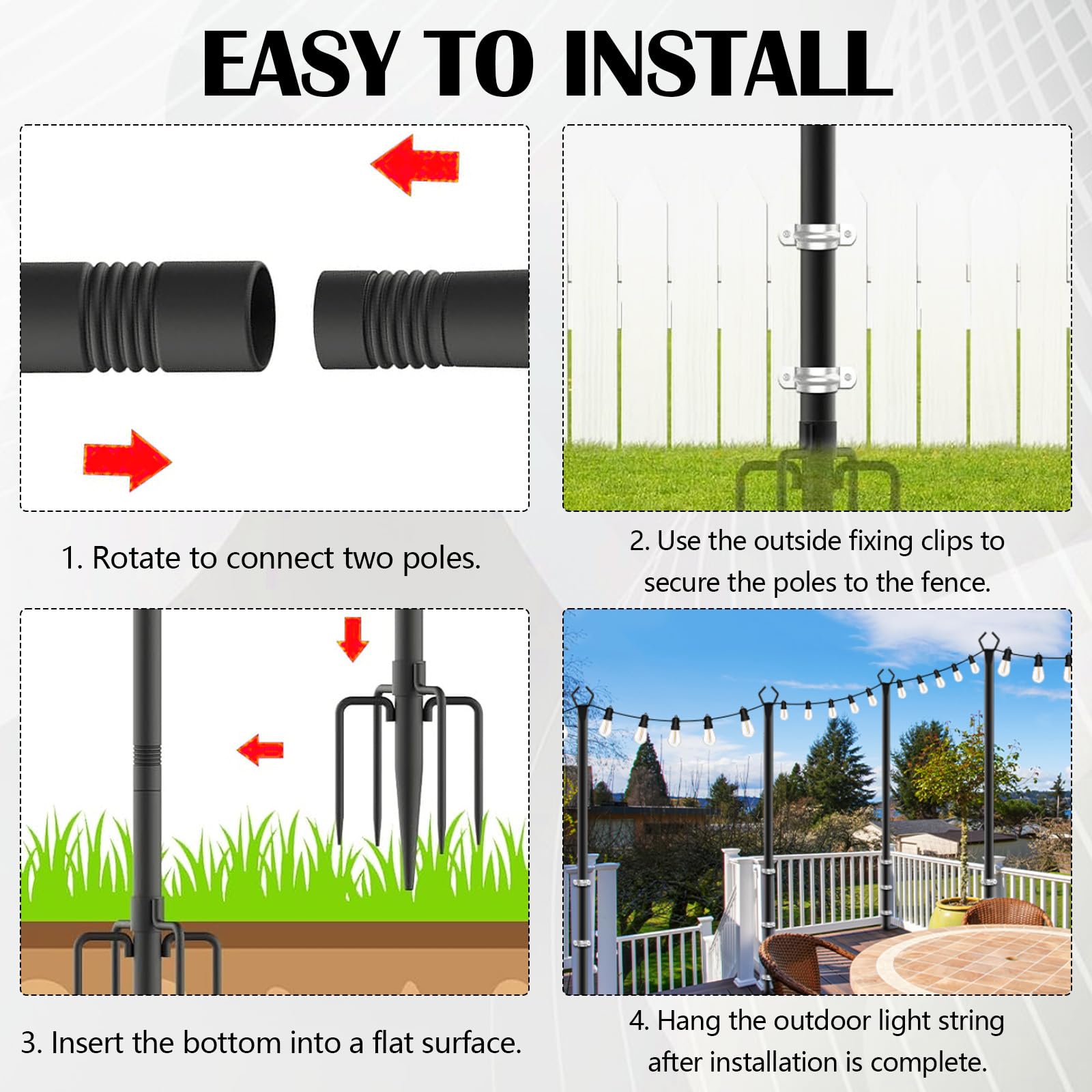 EASY TO INSTALL

1. Rotate to connect two poles.

2. Use the outside fixing clips to secure the poles to the fence.

3. Insert the bottom into a flat surface.

4. Hang the outdoor light string after installation is complete.