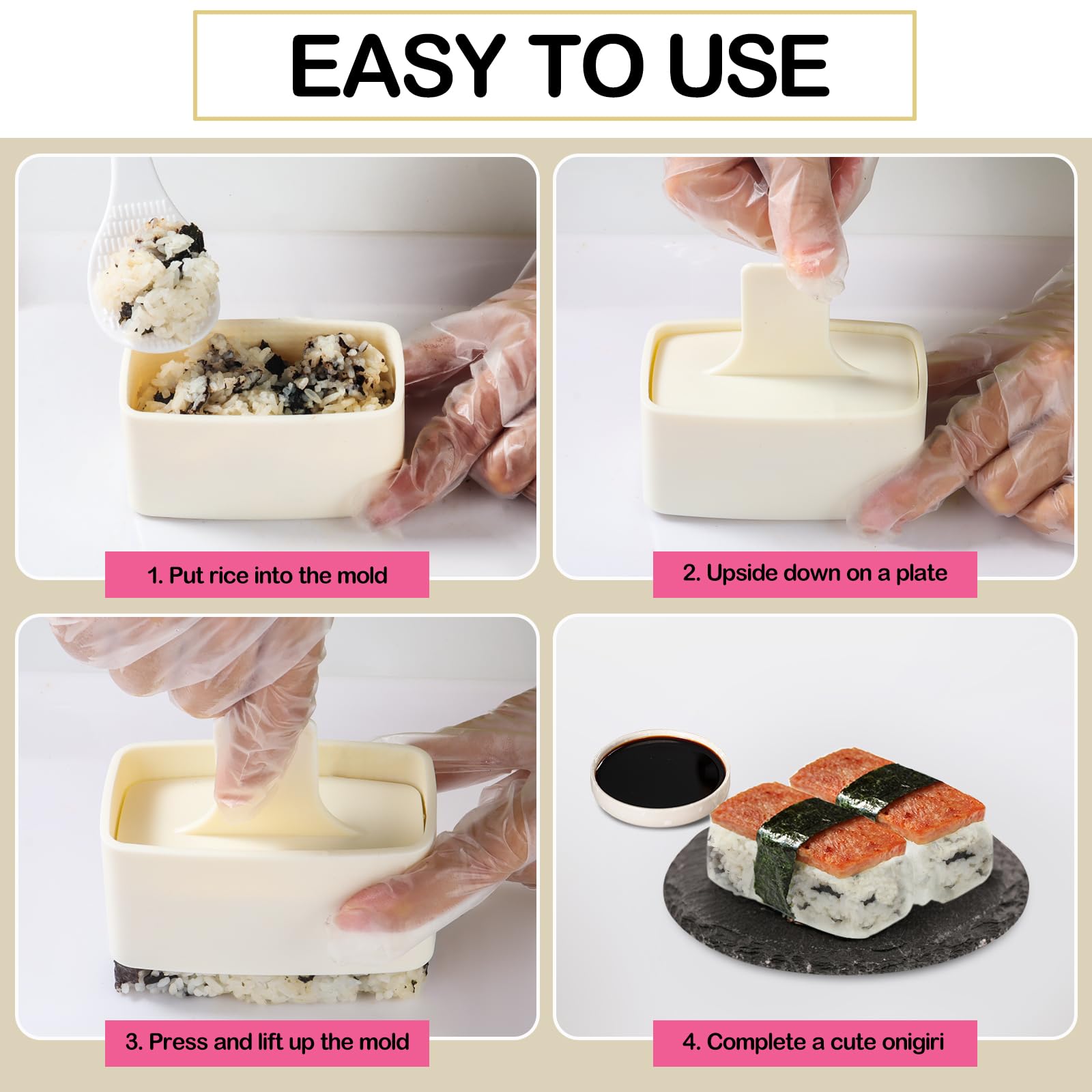 EASY TO USE

1. Put rice into the mold

2. Upside down on a plate

3. Press and lift up the mold

4. Complete a cute onigiri