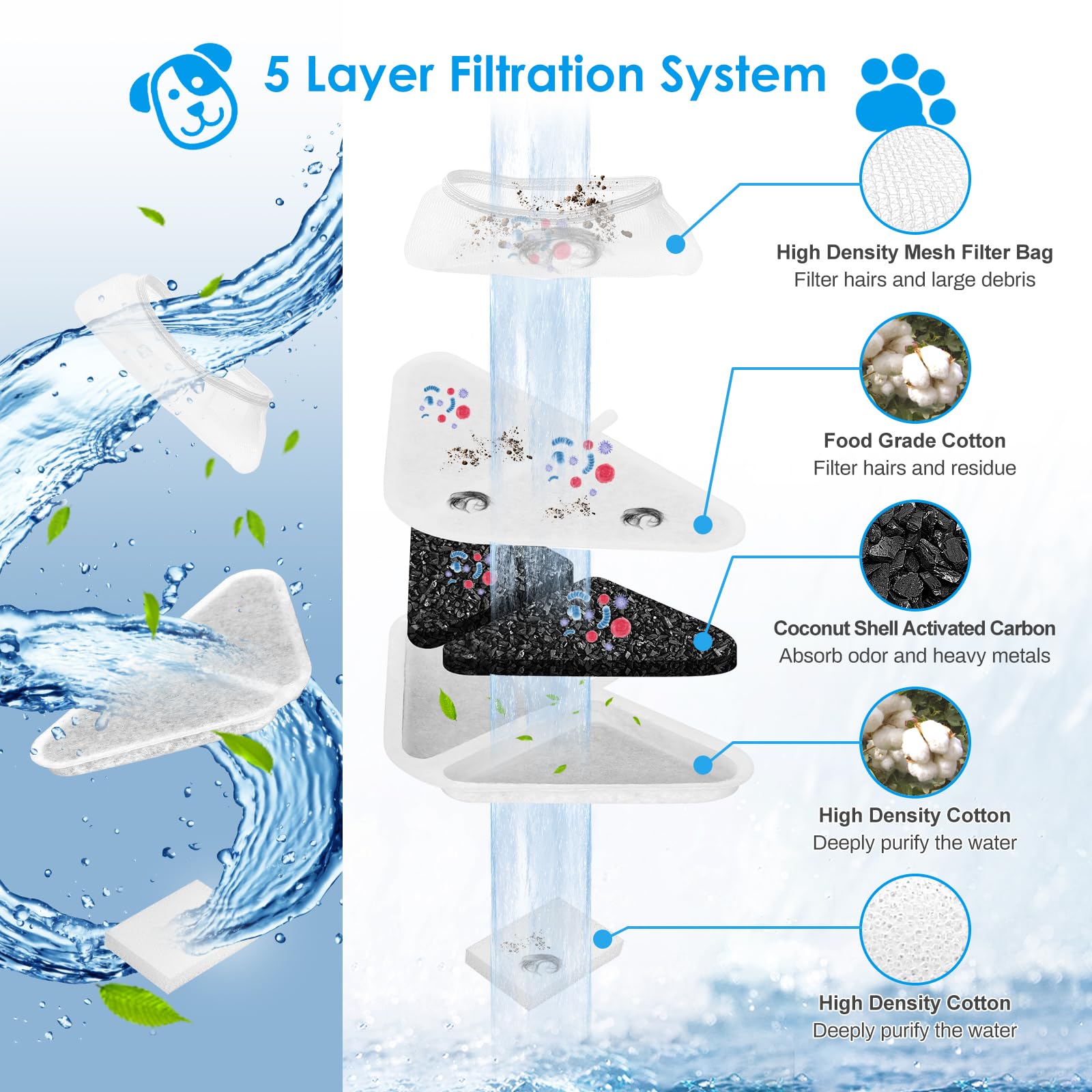 5 Layer Filtration System

High Density Mesh Filter Bag
Filter hairs and large debris

Food Grade Cotton
Filter hairs and residue

Coconut Shell Activated Carbon
Absorb odor and heavy metals

High Density Cotton
Deeply purify the water

High Density Cotton
Deeply purify the water