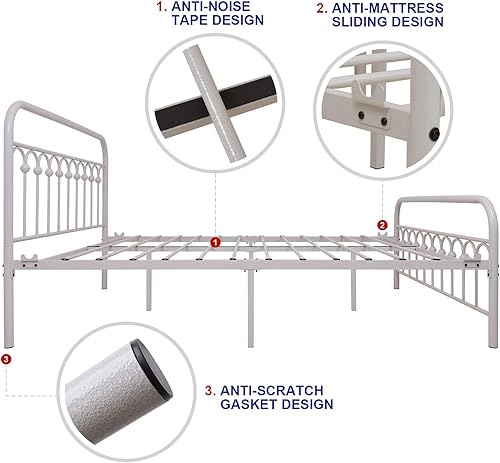 1. ANTI-NOISE TAPE DESIGN

2. ANTI-MATTRESS SLIDING DESIGN

2

1

3

3. ANTI-SCRATCH GASKET DESIGN