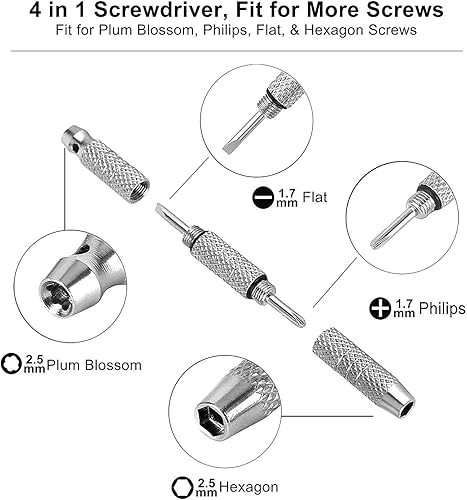 4 in 1 Screwdriver, Fit for More Screws
Fit for Plum Blossom, Philips, Flat, & Hexagon Screws

1.7 mm Flat

1.7 mm Philips

2.5 mm Plum Blossom

2.5 mm Hexagon