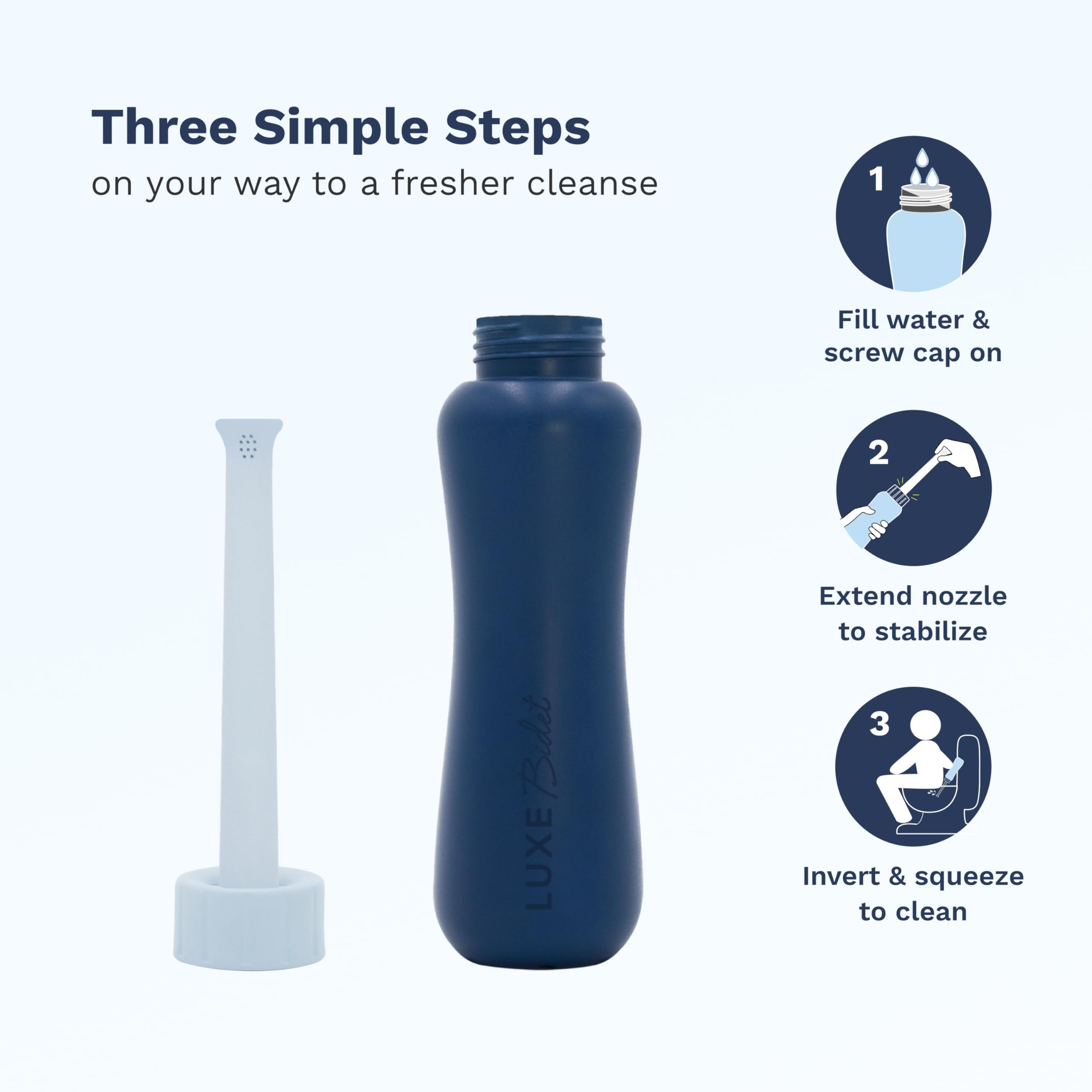 Three Simple Steps
on your way to a fresher cleanse

LUXE Bidet

1
Fill water & screw cap on

2
Extend nozzle to stabilize

3
Invert & squeeze to clean