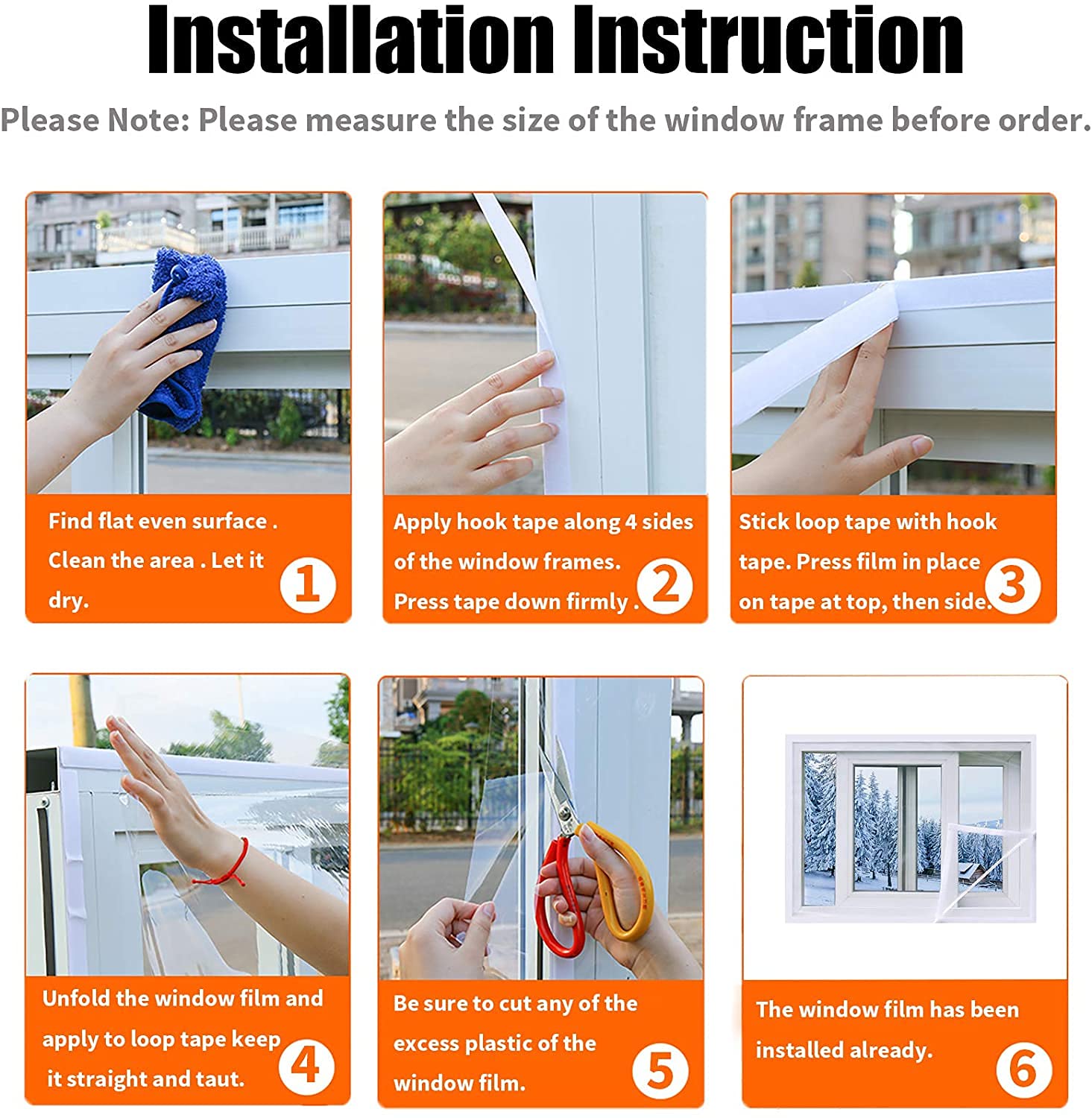 Installation Instruction

Please Note: Please measure the size of the window frame before order.

Find flat even surface . Clean the area . Let it dry.

1

Apply hook tape along 4 sides of the window frames. Press tape down firmly .

2

Stick loop tape with hook tape. Press film in place on tape at top, then side.

3

Unfold the window film and apply to loop tape keep it straight and taut.

4

Be sure to cut any of the excess plastic of the window film.

5

The window film has been installed already.

6